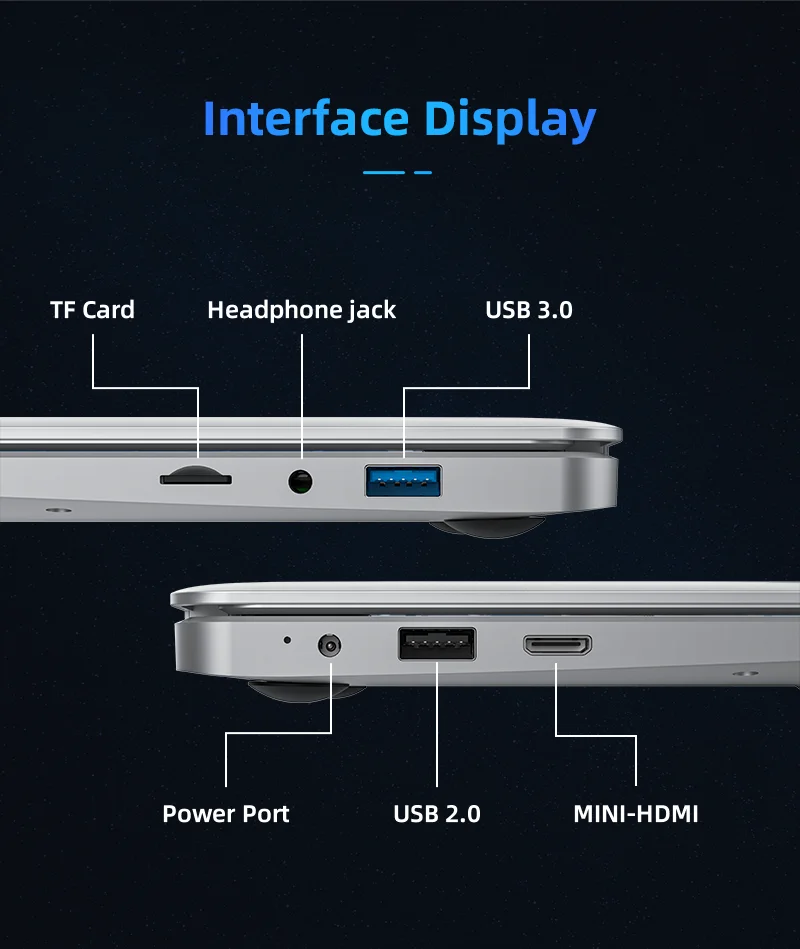 Interface Display

TF Card

Headphone jack

USB 3.0

Power Port

USB 2.0

MINI-HDMI