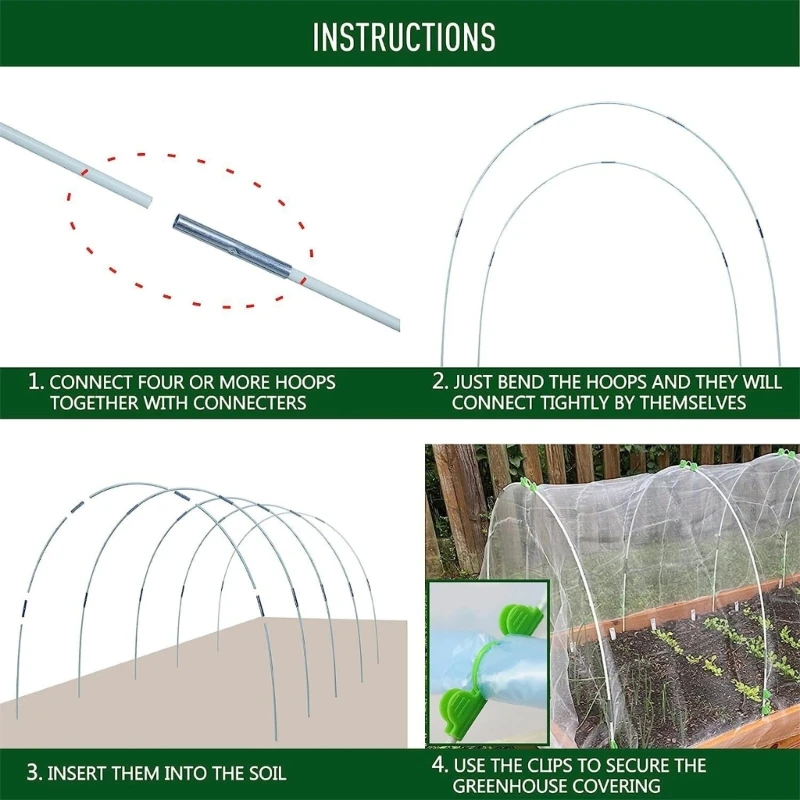 INSTRUCTIONS

1. CONNECT FOUR OR MORE HOOPS TOGETHER WITH CONNECTERS

2. JUST BEND THE HOOPS AND THEY WILL CONNECT TIGHTLY BY THEMSELVES

3. INSERT THEM INTO THE SOIL

4. USE THE CLIPS TO SECURE THE GREENHOUSE COVERING