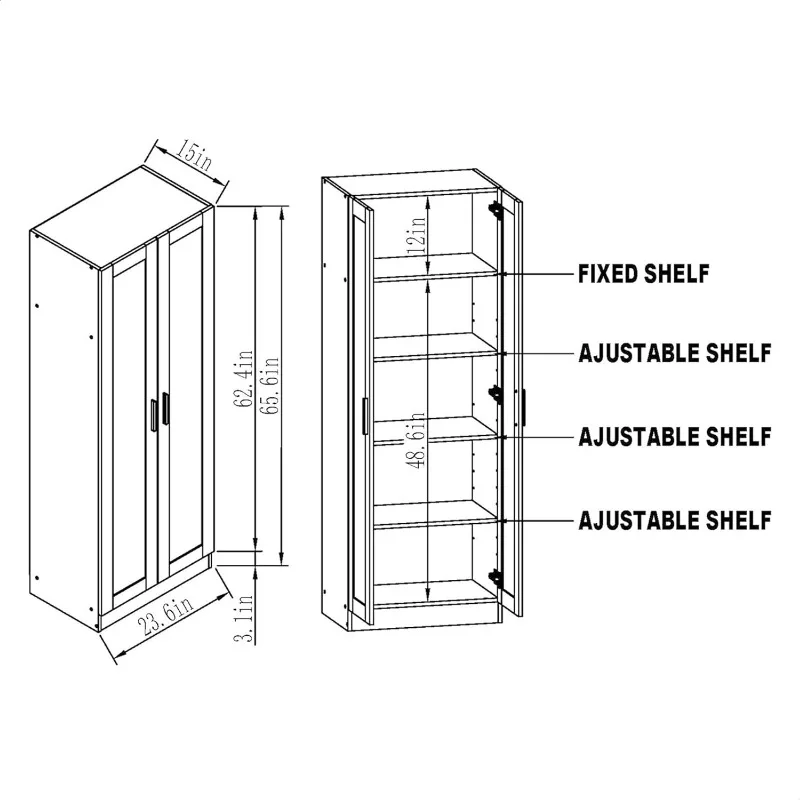 15in
62.4in
65.6in
23.6in
3.1in
12in
48.6in
FIXED SHELF
AJUSTABLE SHELF
AJUSTABLE SHELF
AJUSTABLE SHELF