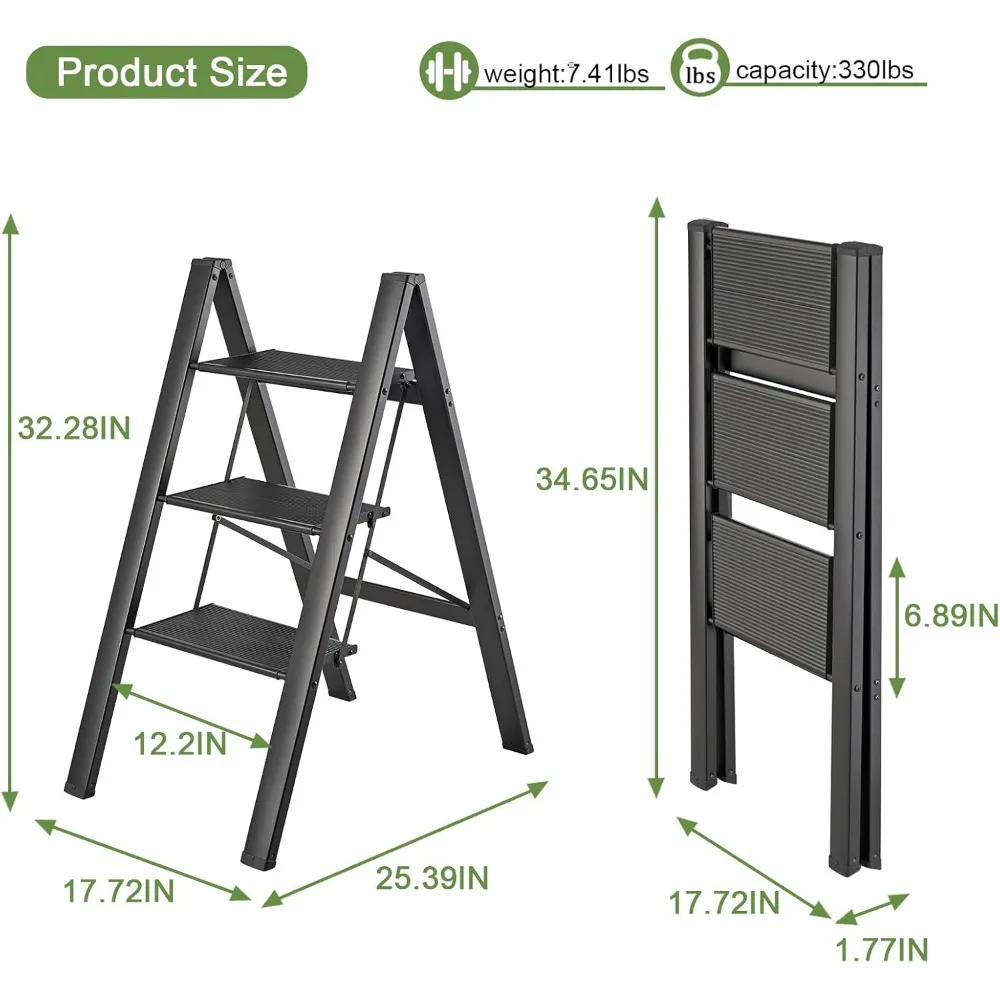 Product Size

weight:7.41lbs

lbs

capacity:330lbs

32.28IN

12.2IN

17.72IN

25.39IN

34.65IN

6.89IN

17.72IN

1.77IN