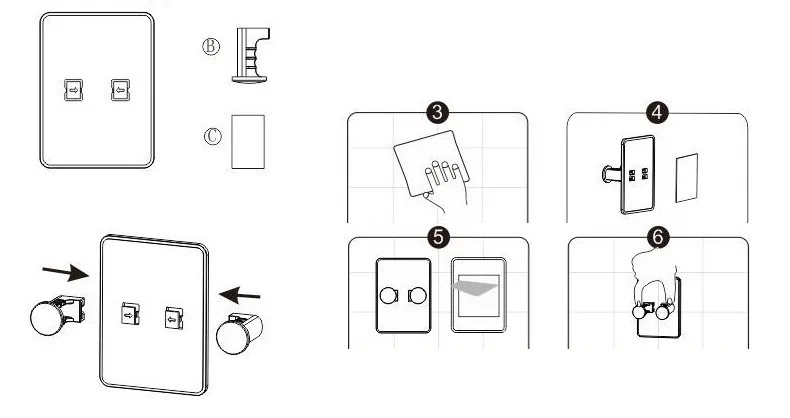 Ⓑ

Ⓒ

3

4

5

6