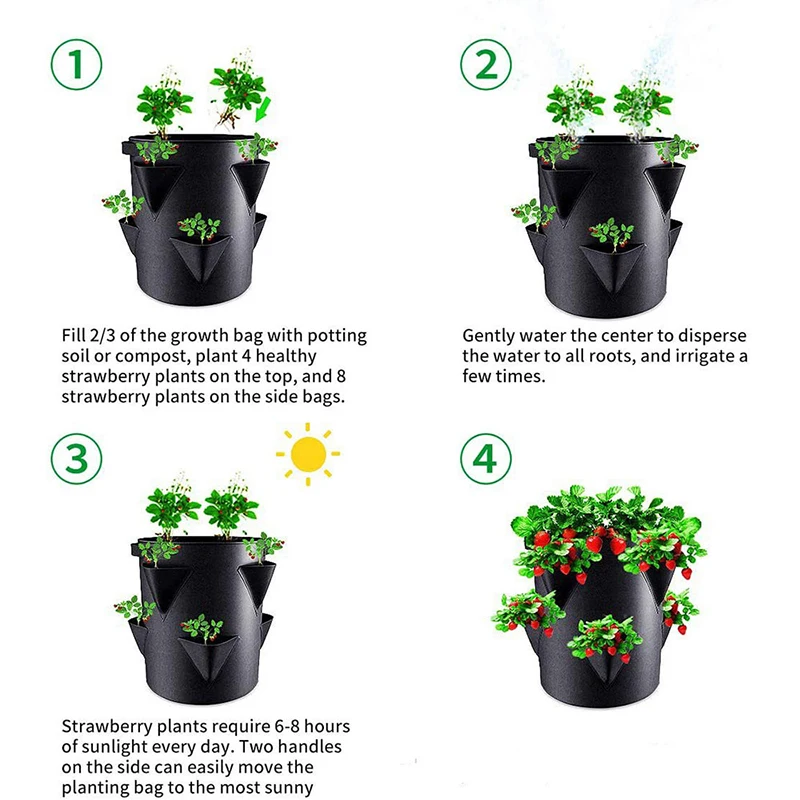 1

Fill 2/3 of the growth bag with potting soil or compost, plant 4 healthy strawberry plants on the top, and 8 strawberry plants on the side bags.

2

Gently water the center to disperse the water to all roots, and irrigate a few times.

3

Strawberry plants require 6-8 hours of sunlight every day. Two handles on the side can easily move the planting bag to the most sunny

4