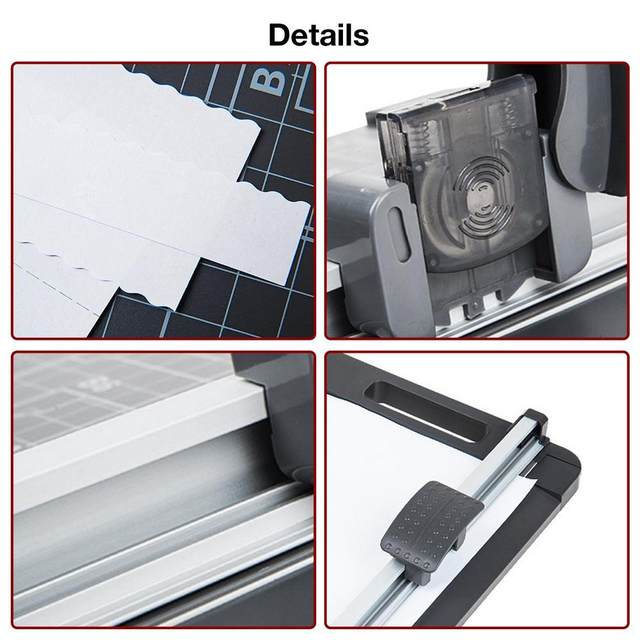 Details

B