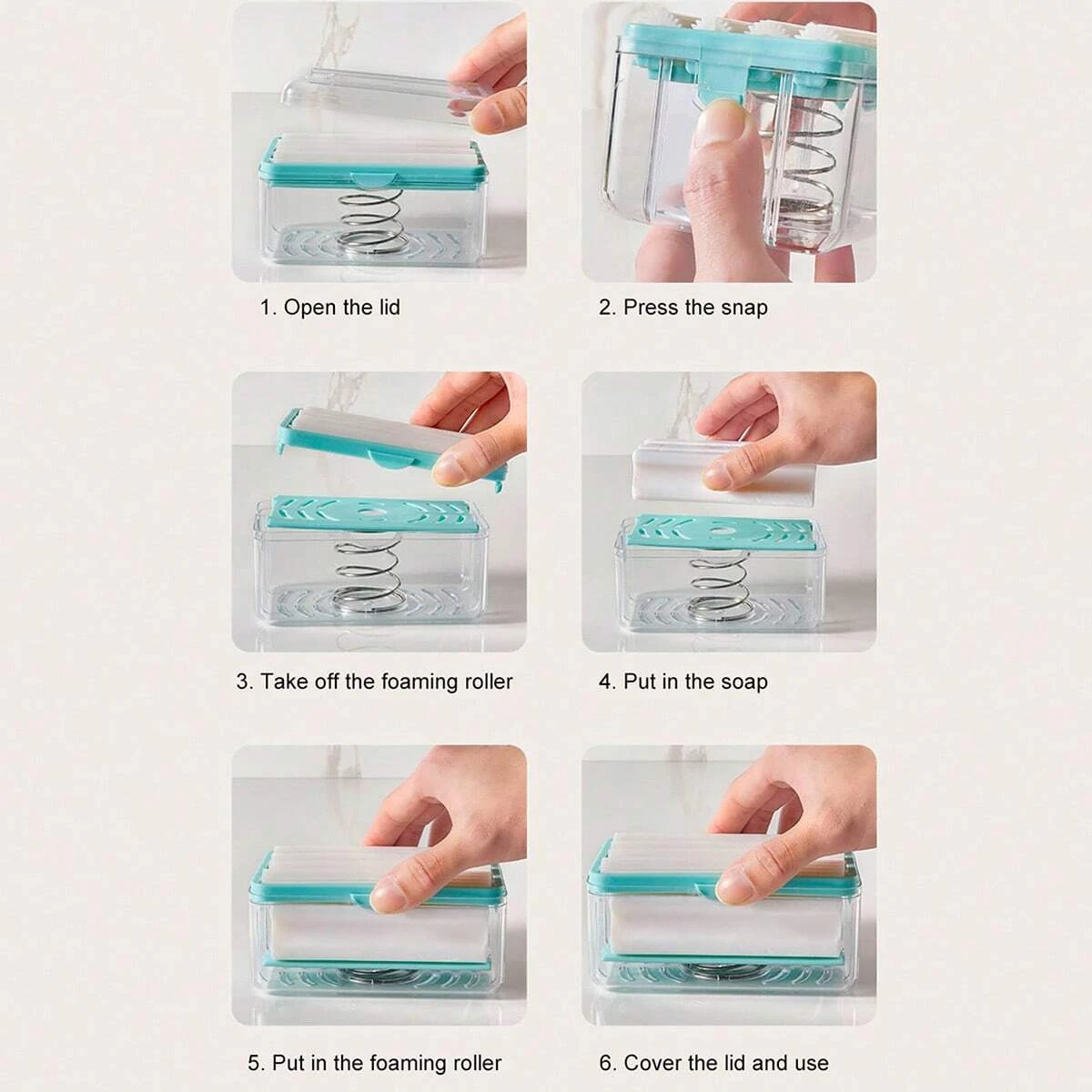 1. Open the lid

2. Press the snap

3. Take off the foaming roller

4. Put in the soap

5. Put in the foaming roller

6. Cover the lid and use