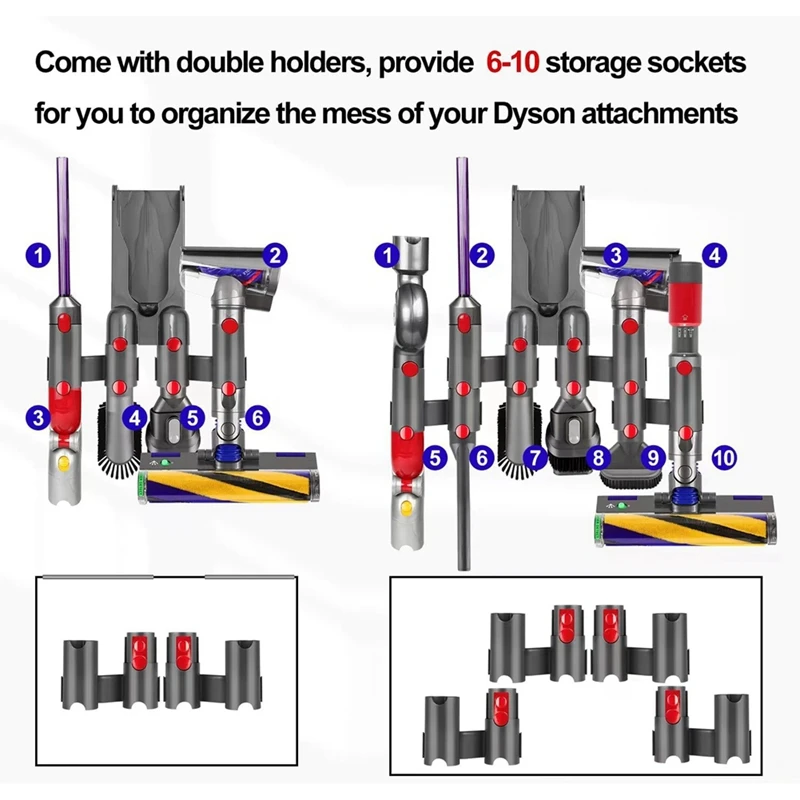 Come with double holders, provide 6-10 storage sockets for you to organize the mess of your Dyson attachments

1
2
3
4
5
6

1
2
3
4
5
6
7
8
9
10