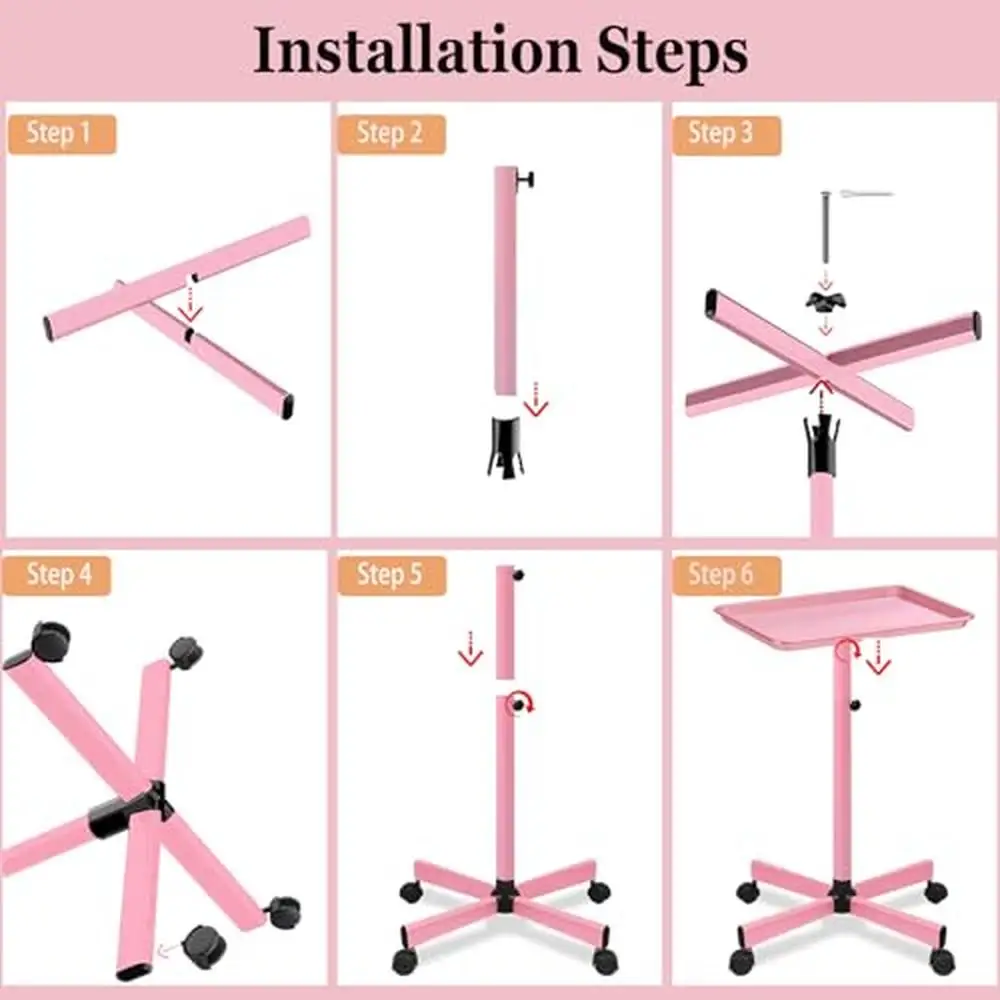 Installation Steps

Step 1

Step 2

Step 3

Step 4

Step 5

Step 6