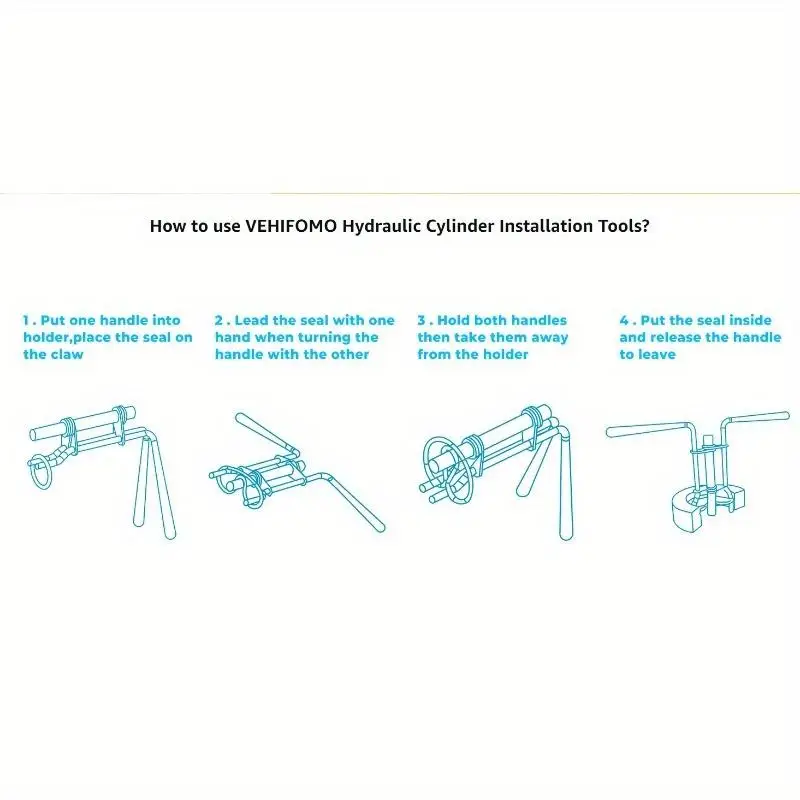 How to use VEHIFOMO Hydraulic Cylinder Installation Tools?

1 . Put one handle into holder,place the seal on the claw

2 . Lead the seal with one hand when turning the handle with the other

3 . Hold both handles then take them away from the holder

4 . Put the seal inside and release the handle to leave