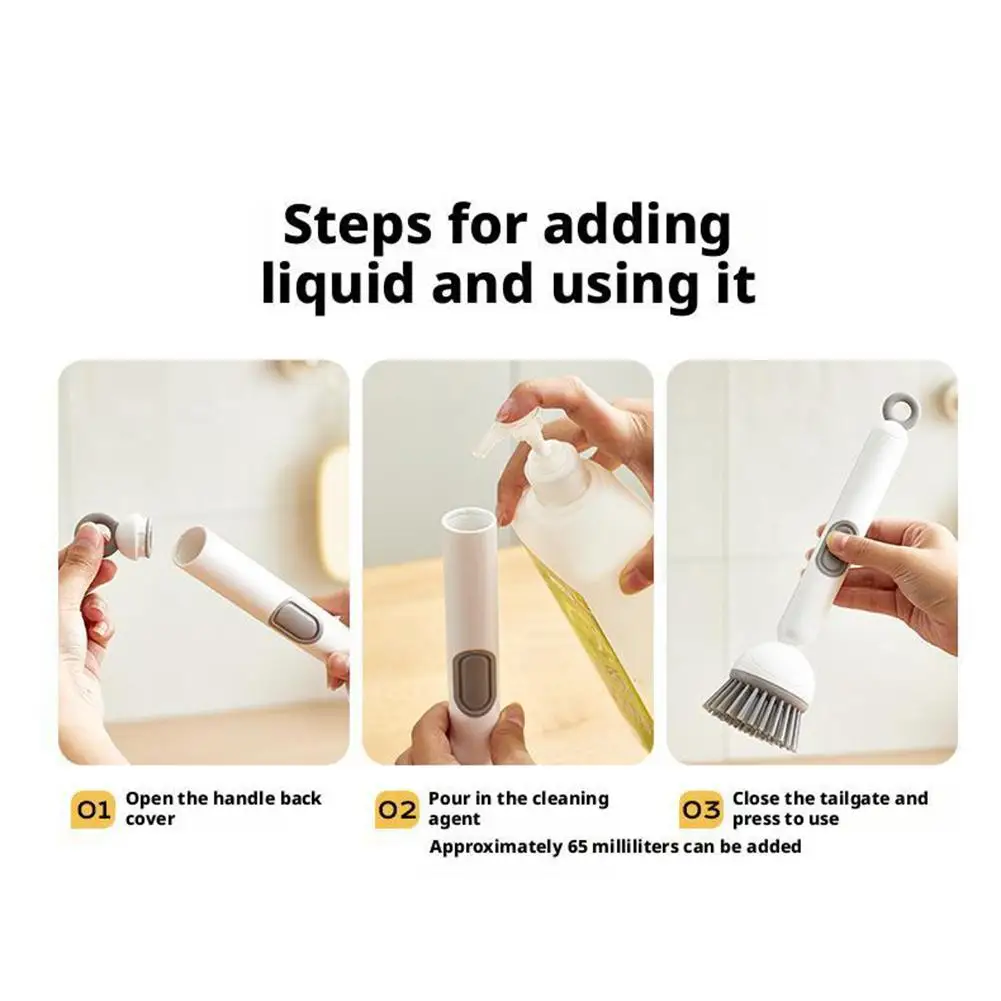 Steps for adding liquid and using it

01 Open the handle back cover

02 Pour in the cleaning agent
Approximately 65 milliliters can be added

03 Close the tailgate and press to use