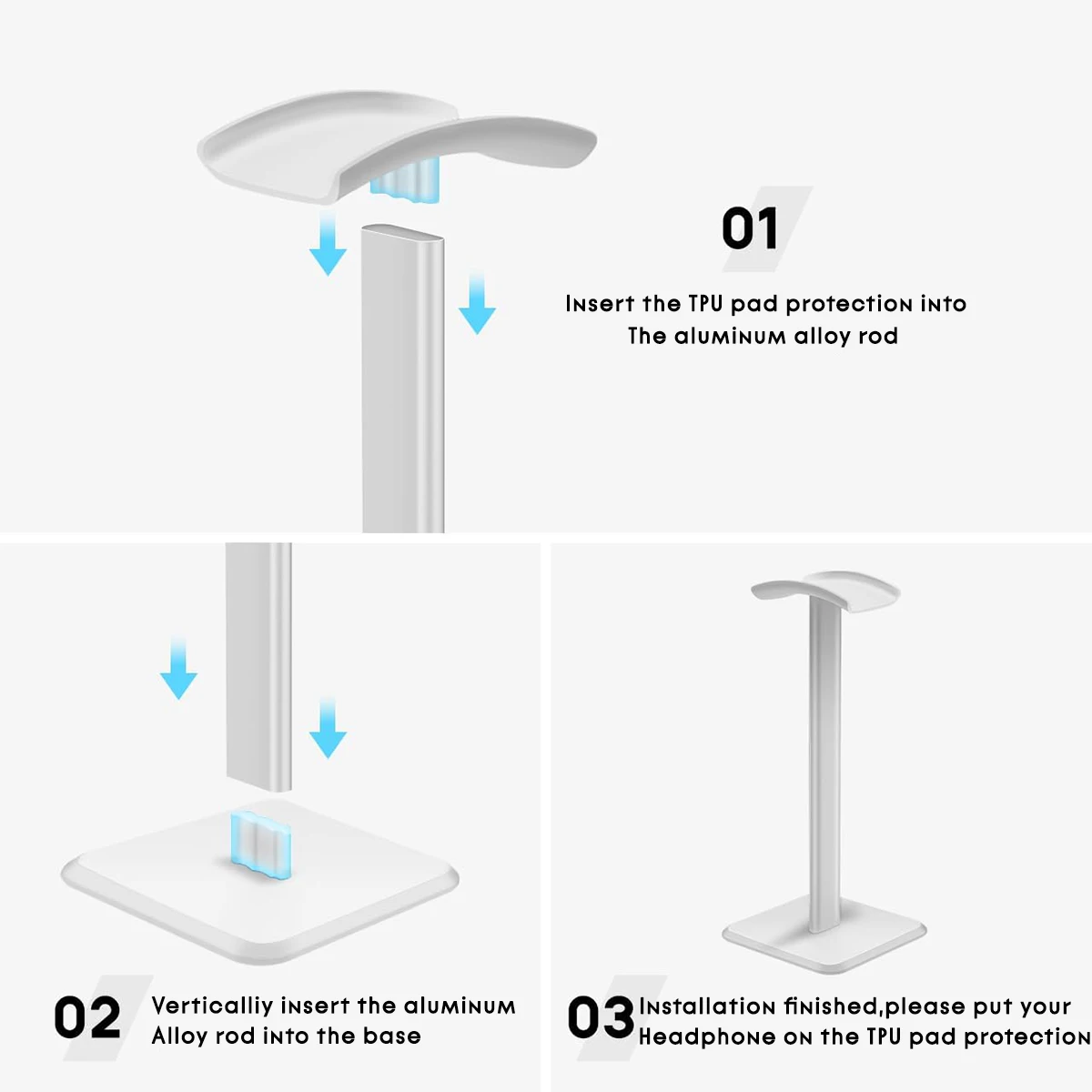 01

Insert the TPU pad protection into The aluminum alloy rod

02

Verticalliy insert the aluminum Alloy rod into the base

03

Installation finished,please put your Headphone on the TPU pad protection