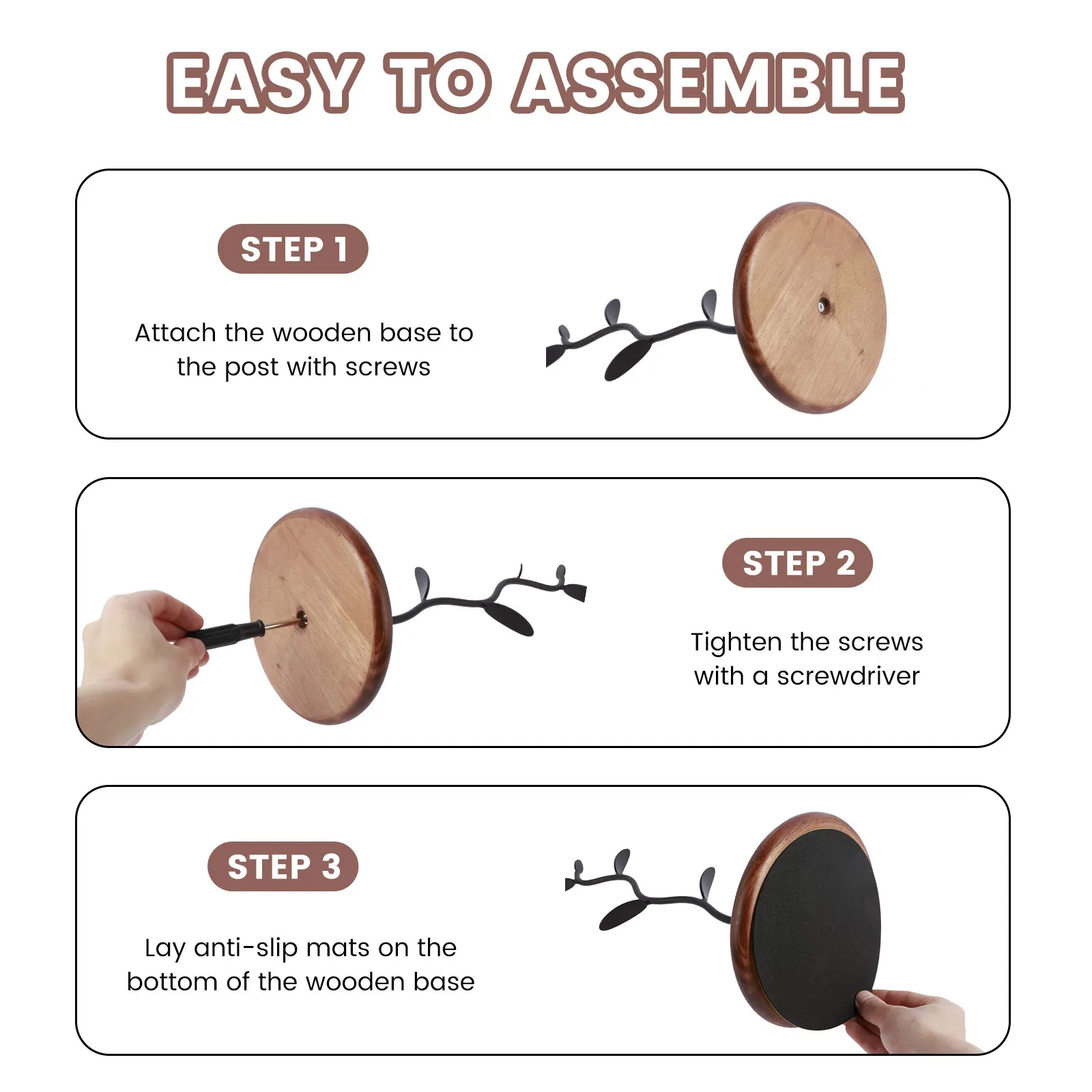 EASY TO ASSEMBLE

STEP 1

Attach the wooden base to the post with screws

STEP 2

Tighten the screws with a screwdriver

STEP 3

Lay anti-slip mats on the bottom of the wooden base