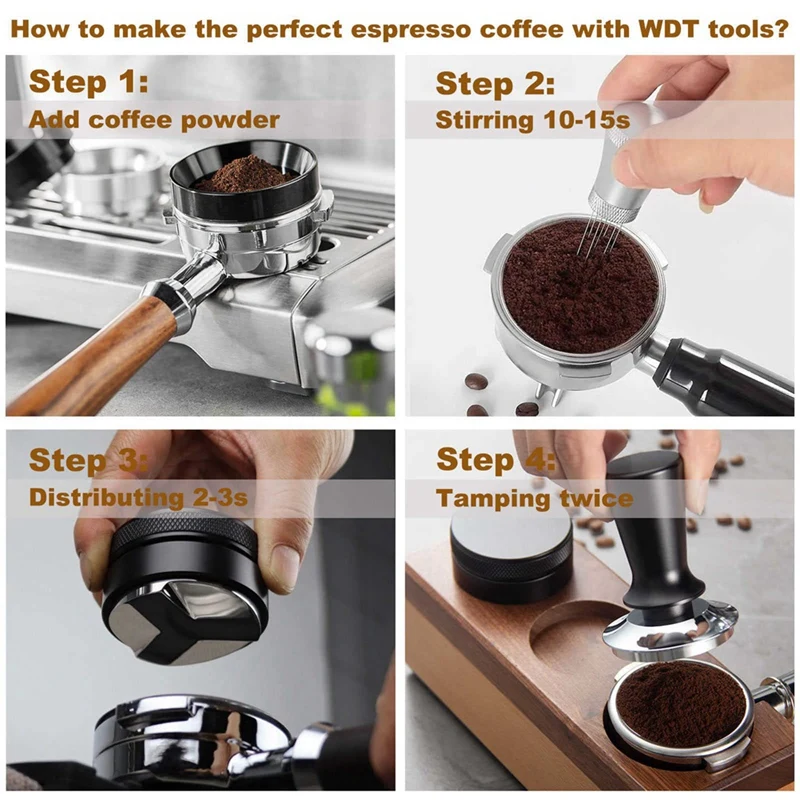 How to make the perfect espresso coffee with WDT tools?

Step 1:
Add coffee powder

Step 2:
Stirring 10-15s

Step 3:
Distributing 2-3s

Step 4:
Tamping twice