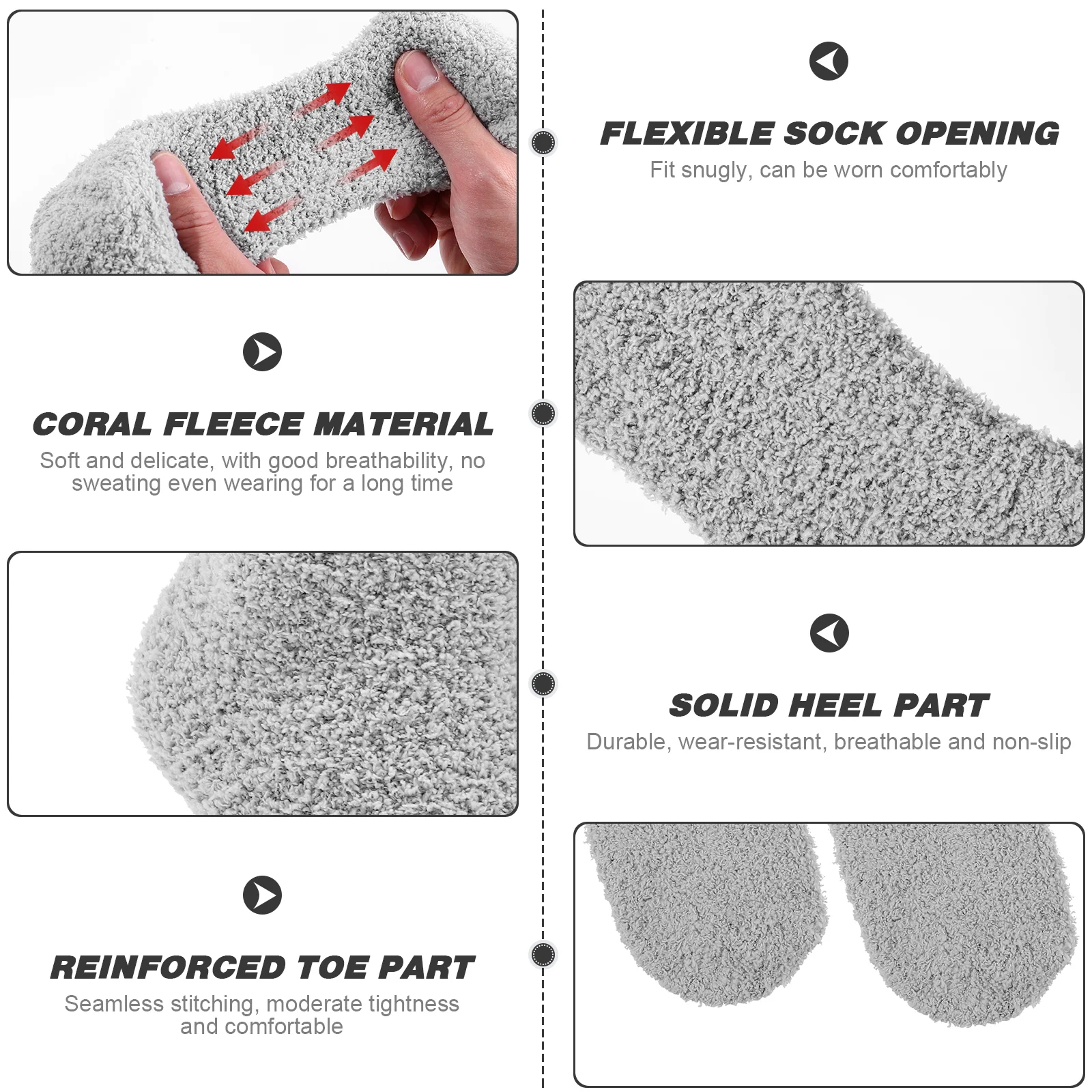 FLEXIBLE SOCK OPENING
Fit snugly, can be worn comfortably

CORAL FLEECE MATERIAL
Soft and delicate, with good breathability, no sweating even wearing for a long time

SOLID HEEL PART
Durable, wear-resistant, breathable and non-slip

REINFORCED TOE PART
Seamless stitching, moderate tightness and comfortable