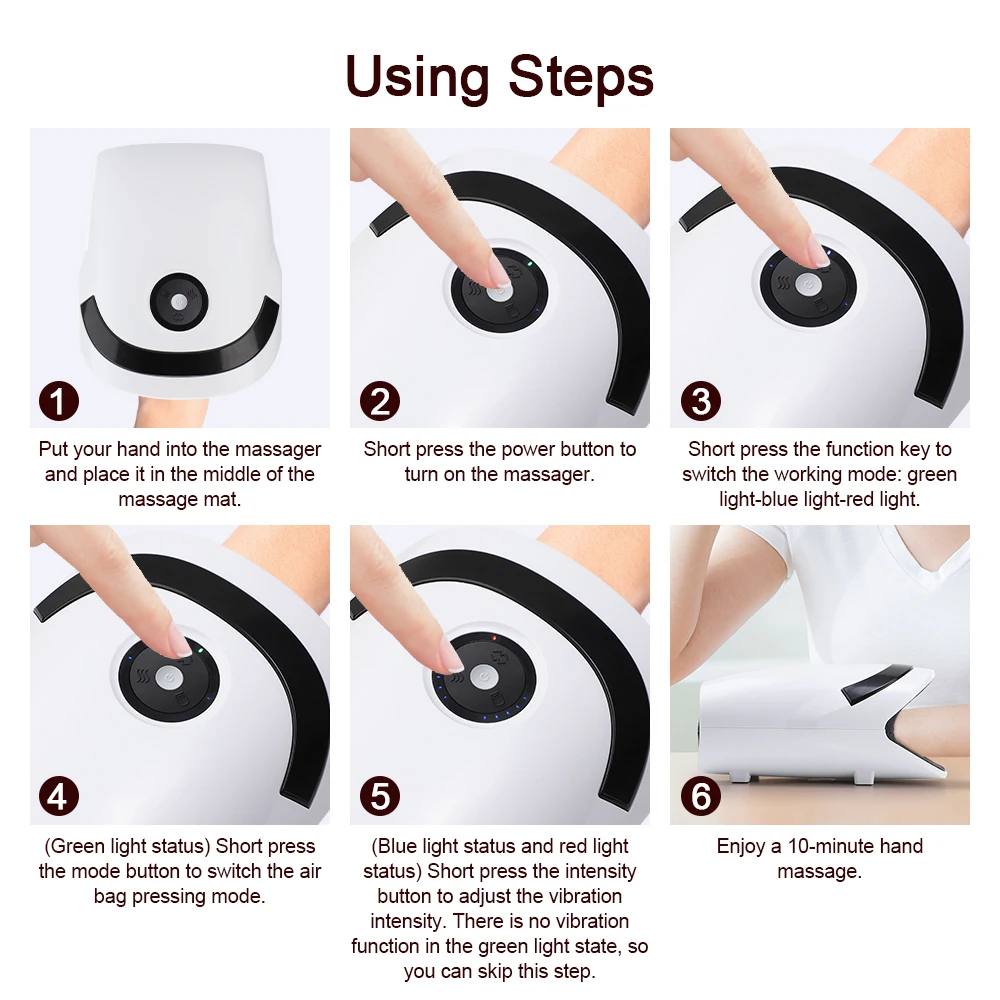 Using Steps

1

Put your hand into the massager and place it in the middle of the massage mat.

2

Short press the power button to turn on the massager.

3

Short press the function key to switch the working mode: green light-blue light-red light.

4

(Green light status) Short press the mode button to switch the air bag pressing mode.

5

(Blue light status and red light status) Short press the intensity button to adjust the vibration intensity. There is no vibration function in the green light state, so you can skip this step.

6

Enjoy a 10-minute hand massage.