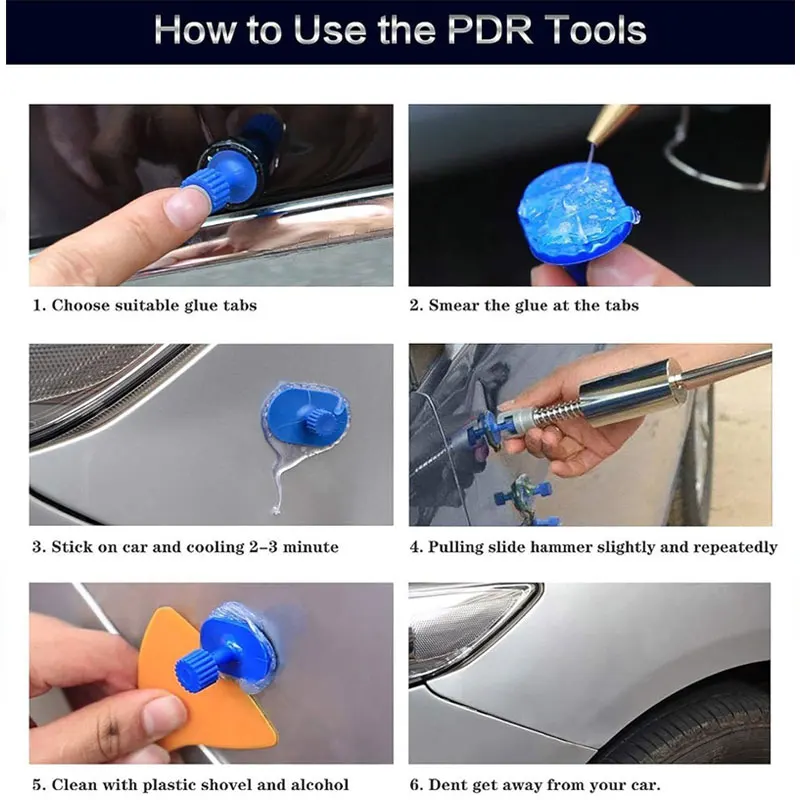 How to Use the PDR Tools

1. Choose suitable glue tabs

2. Smear the glue at the tabs

3. Stick on car and cooling 2–3 minute

4. Pulling slide hammer slightly and repeatedly

5. Clean with plastic shovel and alcohol

6. Dent get away from your car.