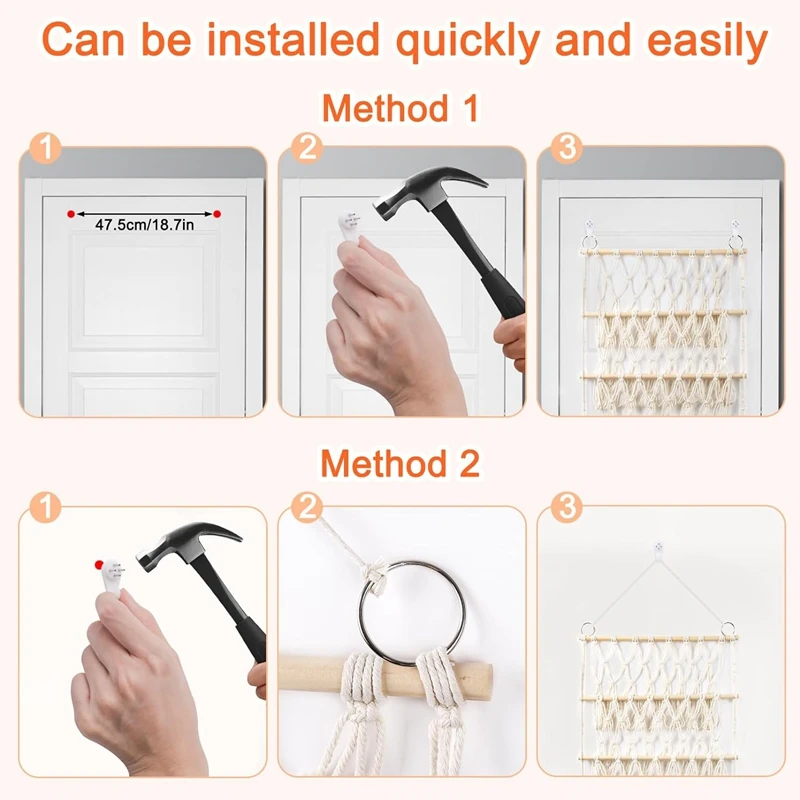 Can be installed quickly and easily

Method 1

1

47.5cm/18.7in

2

3

Method 2

1

2

3