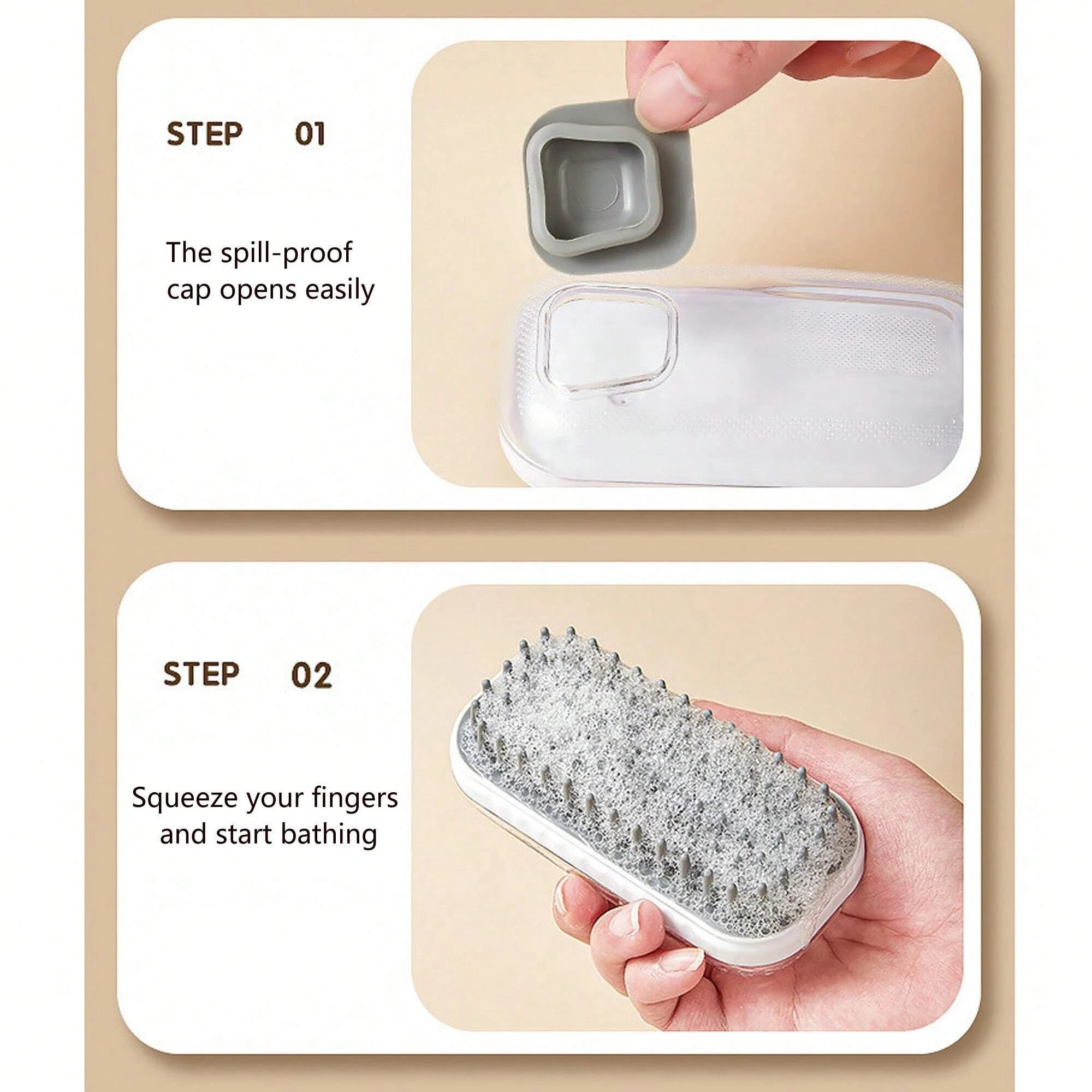 STEP 01

The spill-proof cap opens easily

STEP 02

Squeeze your fingers and start bathing