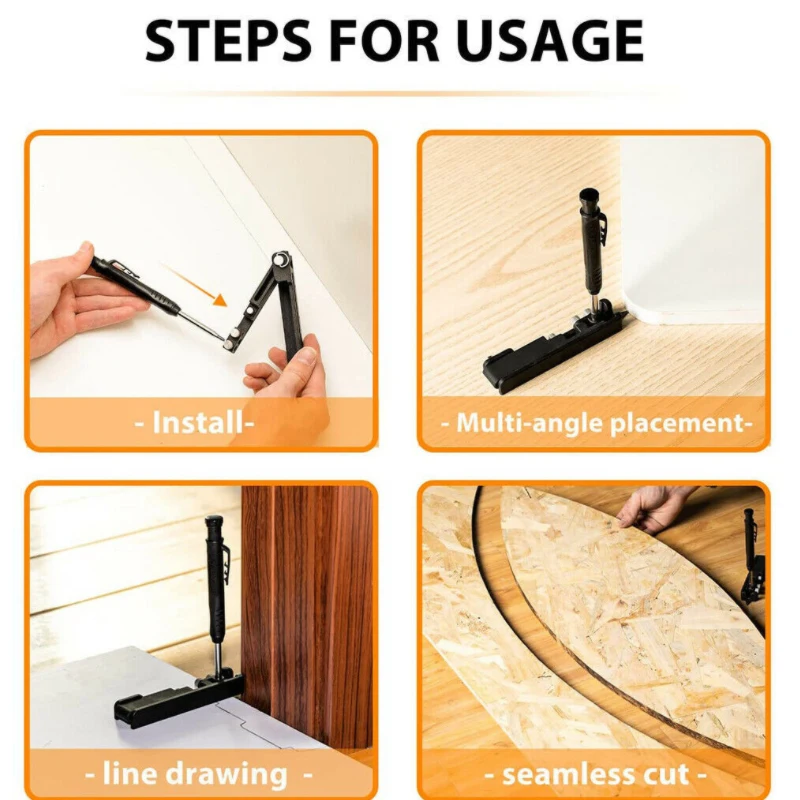 STEPS FOR USAGE

- Install-

- Multi-angle placement-

- line drawing -

- seamless cut -