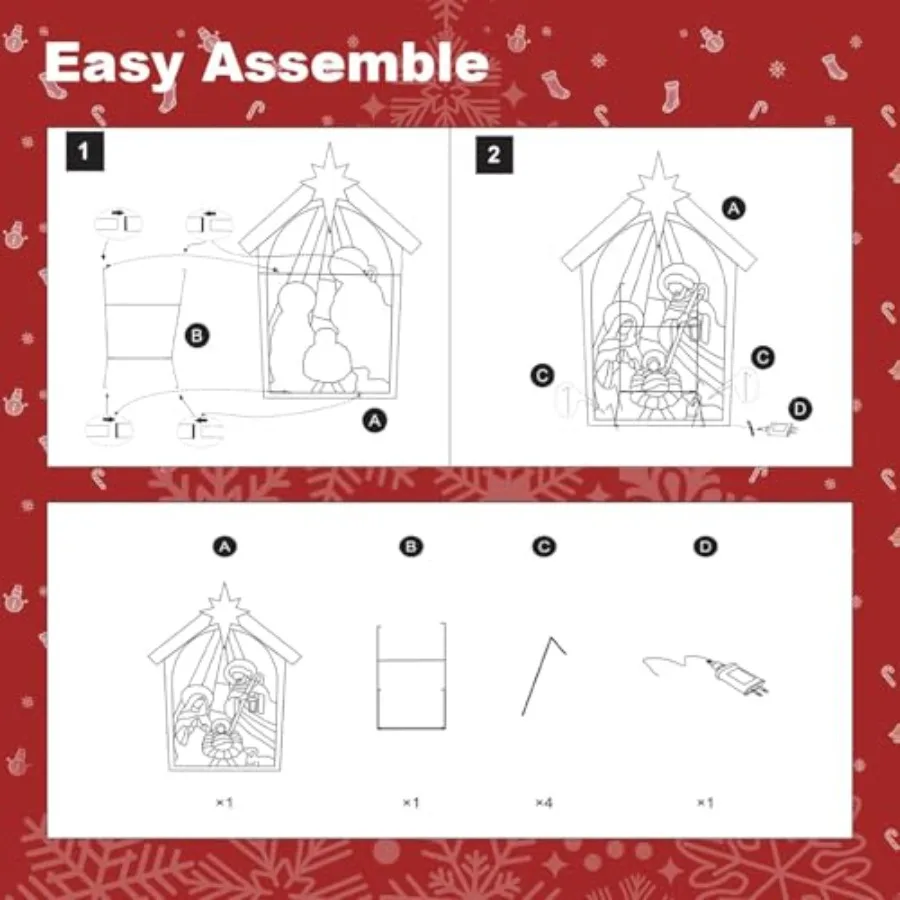 Easy Assemble

1

B

A

2

A

C

C

D

A

B

C

D

×1

×1

×4

×1