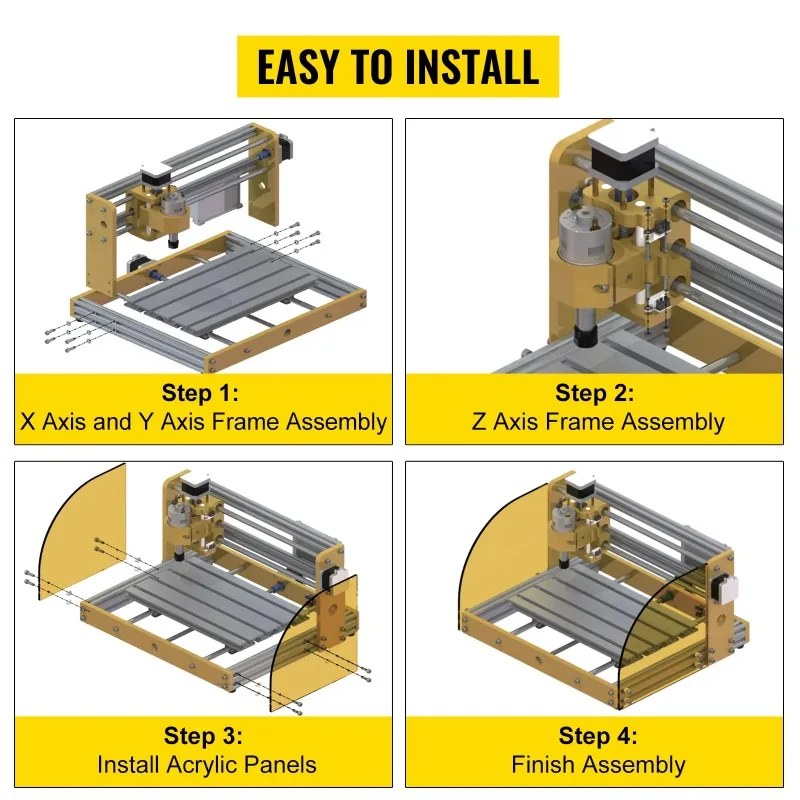 EASY TO INSTALL

Step 1:
X Axis and Y Axis Frame Assembly

Step 2:
Z Axis Frame Assembly

Step 3:
Install Acrylic Panels

Step 4:
Finish Assembly