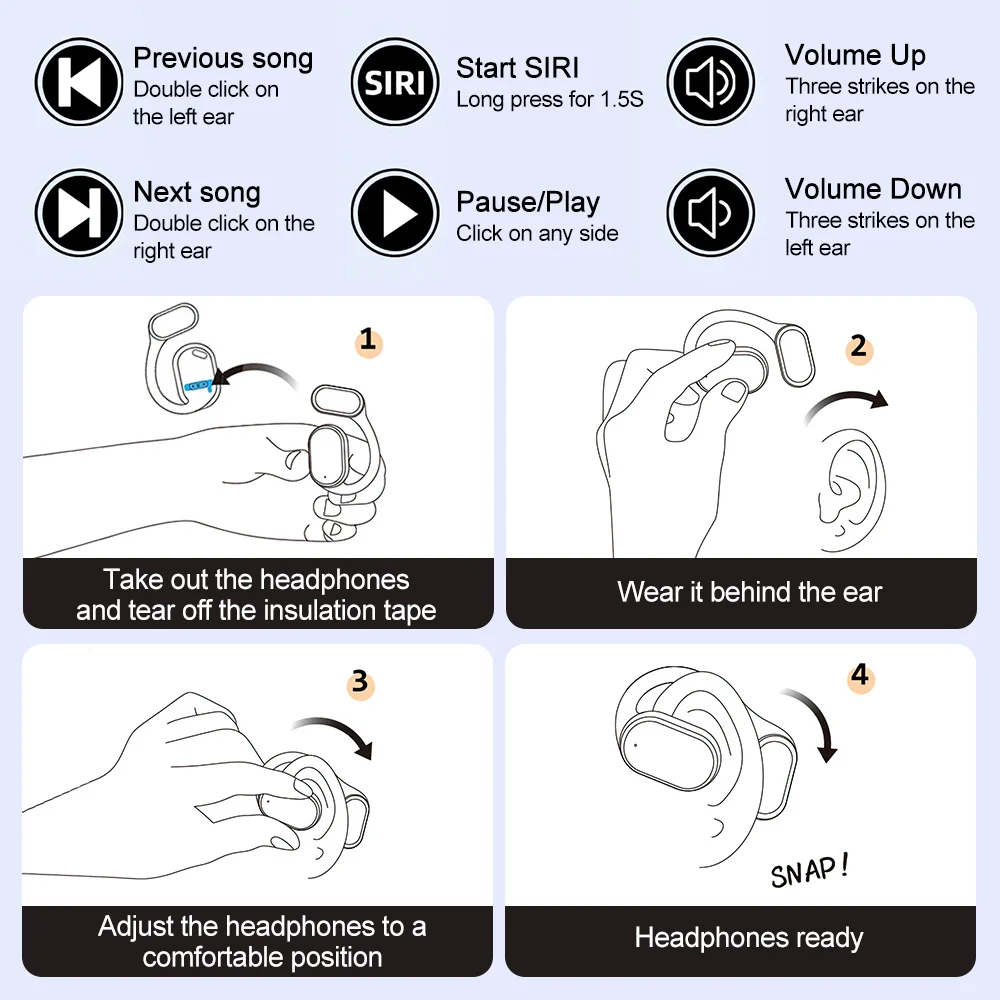 Previous song
Double click on the left ear

SIRI
Start SIRI
Long press for 1.5S

Volume Up
Three strikes on the right ear

Next song
Double click on the right ear

Pause/Play
Click on any side

Volume Down
Three strikes on the left ear

1

Take out the headphones and tear off the insulation tape

2

Wear it behind the ear

3

Adjust the headphones to a comfortable position

4

SNAP!

Headphones ready