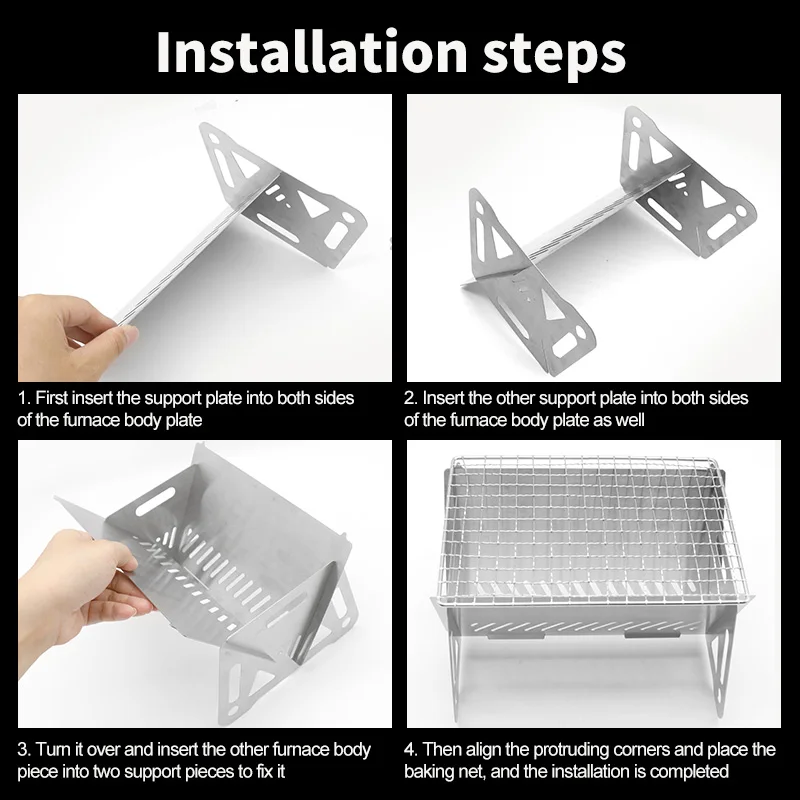 Installation steps

1. First insert the support plate into both sides of the furnace body plate

2. Insert the other support plate into both sides of the furnace body plate as well

3. Turn it over and insert the other furnace body piece into two support pieces to fix it

4. Then align the protruding corners and place the baking net, and the installation is completed