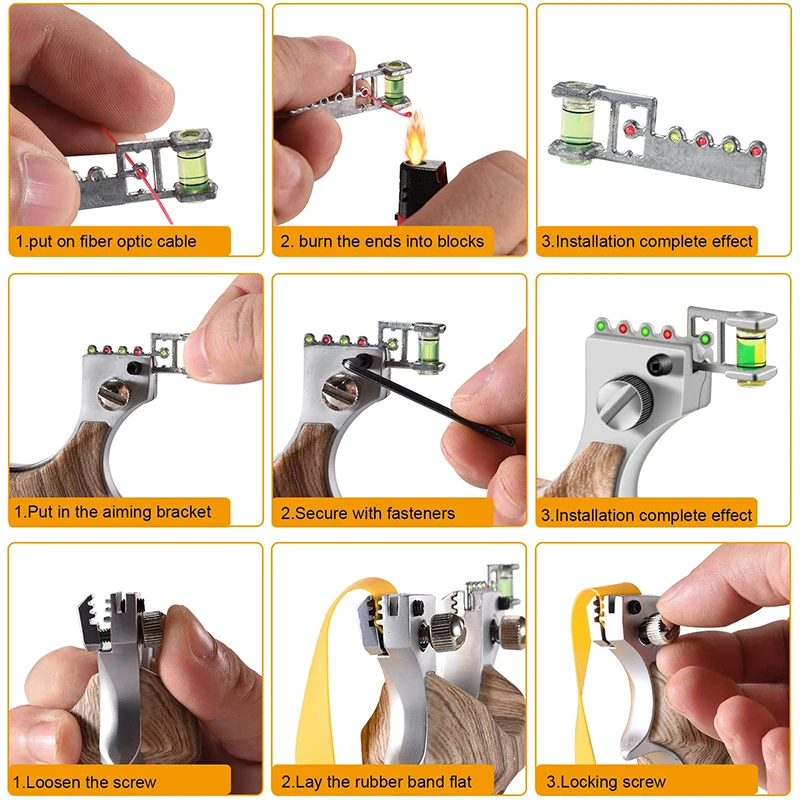 1.put on fiber optic cable

2. burn the ends into blocks

3.Installation complete effect

1.Put in the aiming bracket

2.Secure with fasteners

3.Installation complete effect

1.Loosen the screw

2.Lay the rubber band flat

3.Locking screw