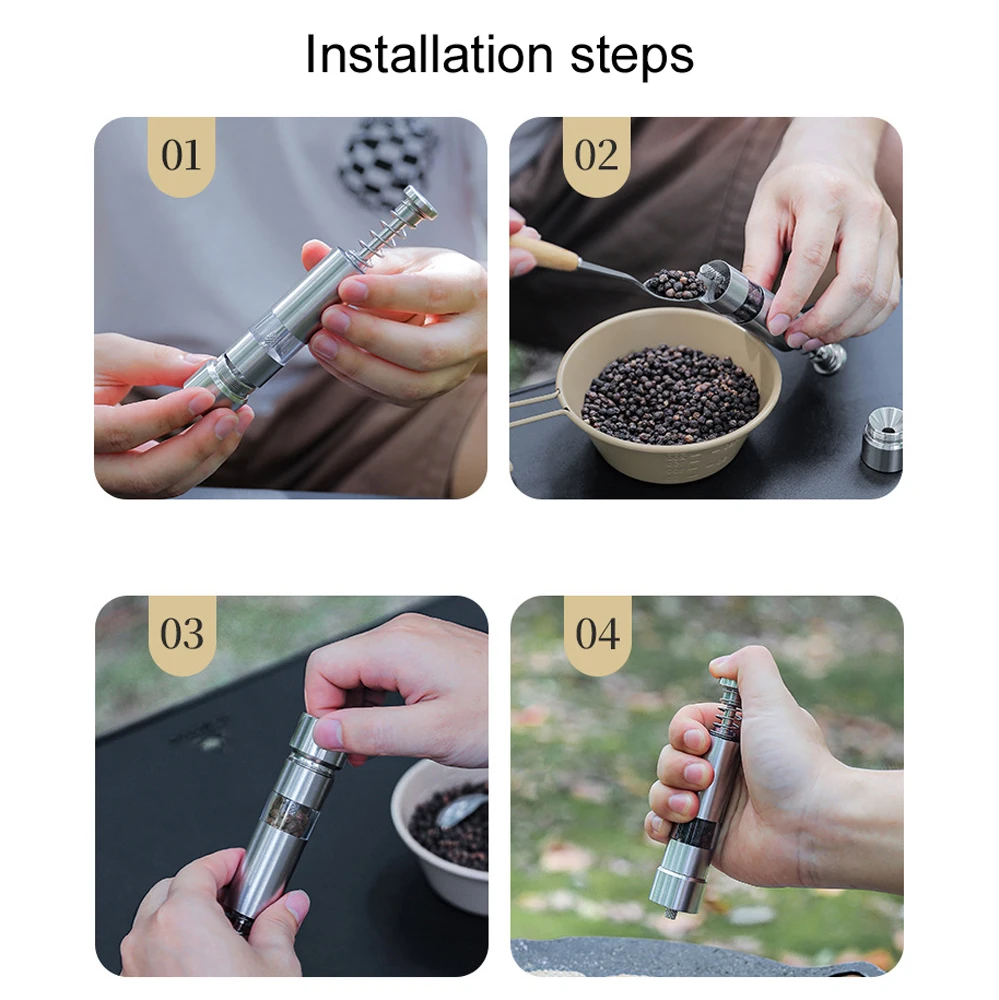 Installation steps

01

02

03

04