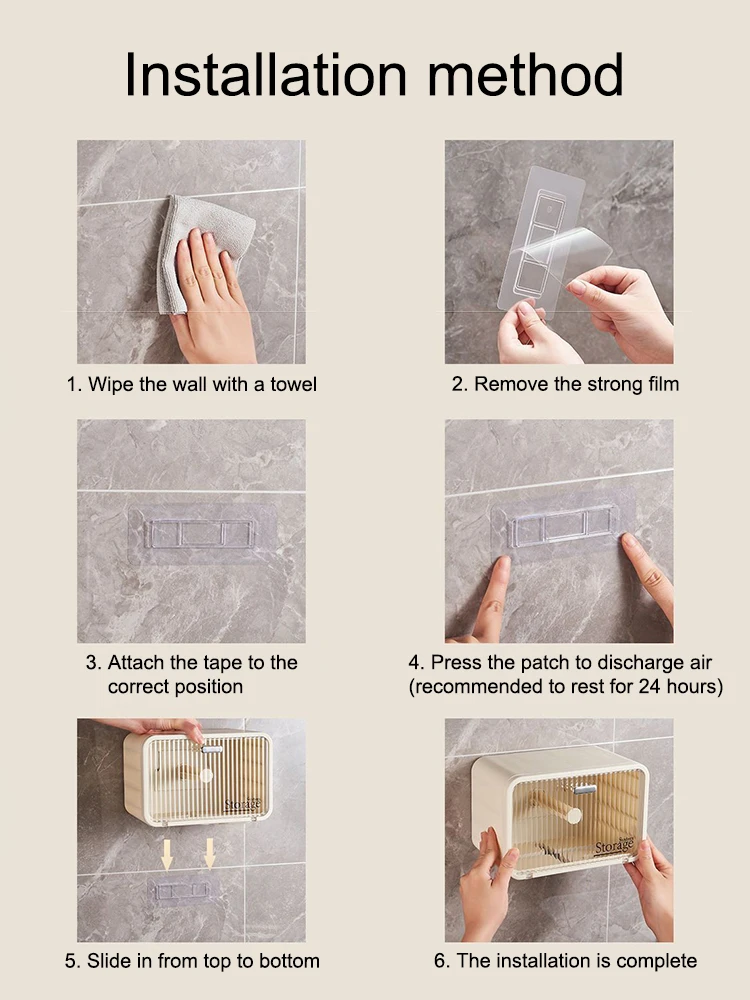 Installation method

1. Wipe the wall with a towel

2. Remove the strong film

3. Attach the tape to the correct position

4. Press the patch to discharge air (recommended to rest for 24 hours)

Storage

5. Slide in from top to bottom

Storage

6. The installation is complete