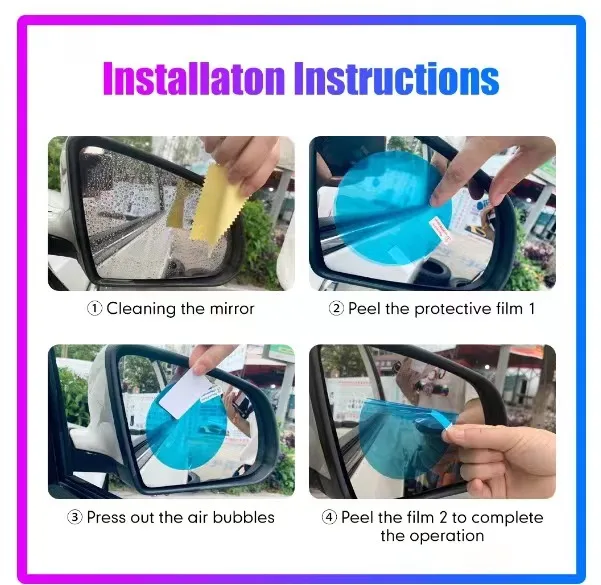 Installaton Instructions

① Cleaning the mirror

② Peel the protective film 1

③ Press out the air bubbles

④ Peel the film 2 to complete the operation