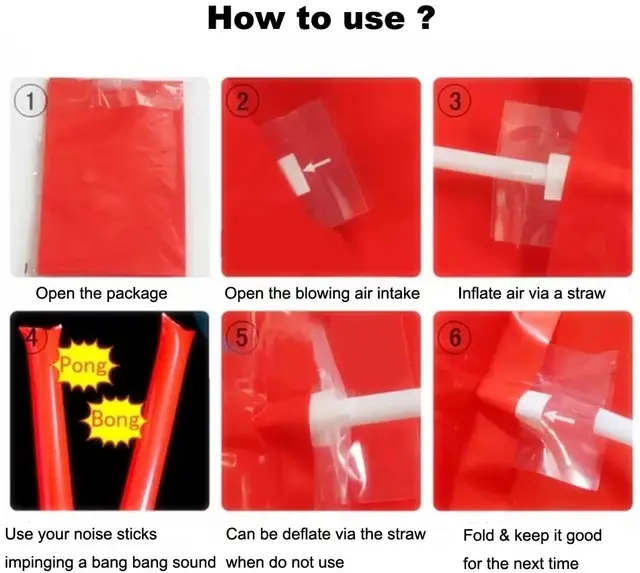 How to use ?

1
Open the package

2
Open the blowing air intake

3
Inflate air via a straw

4
Pong
Bong
Use your noise sticks impinging a bang bang sound

5
Can be deflate via the straw when do not use

6
Fold & keep it good for the next time