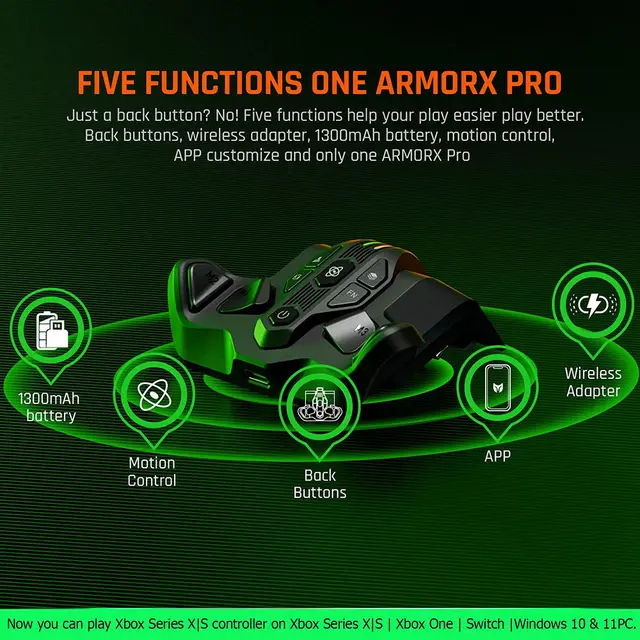 FIVE FUNCTIONS ONE ARMORX PRO

Just a back button? No! Five functions help your play easier play better. Back buttons, wireless adapter, 1300mAh battery, motion control, APP customize and only one ARMORX Pro

M2

FN

M3

1300mAh battery

Motion Control

Back Buttons

APP

Wireless Adapter

Now you can play Xbox Series X|S controller on Xbox Series X|S | Xbox One | Switch |Windows 10 & 11PC.