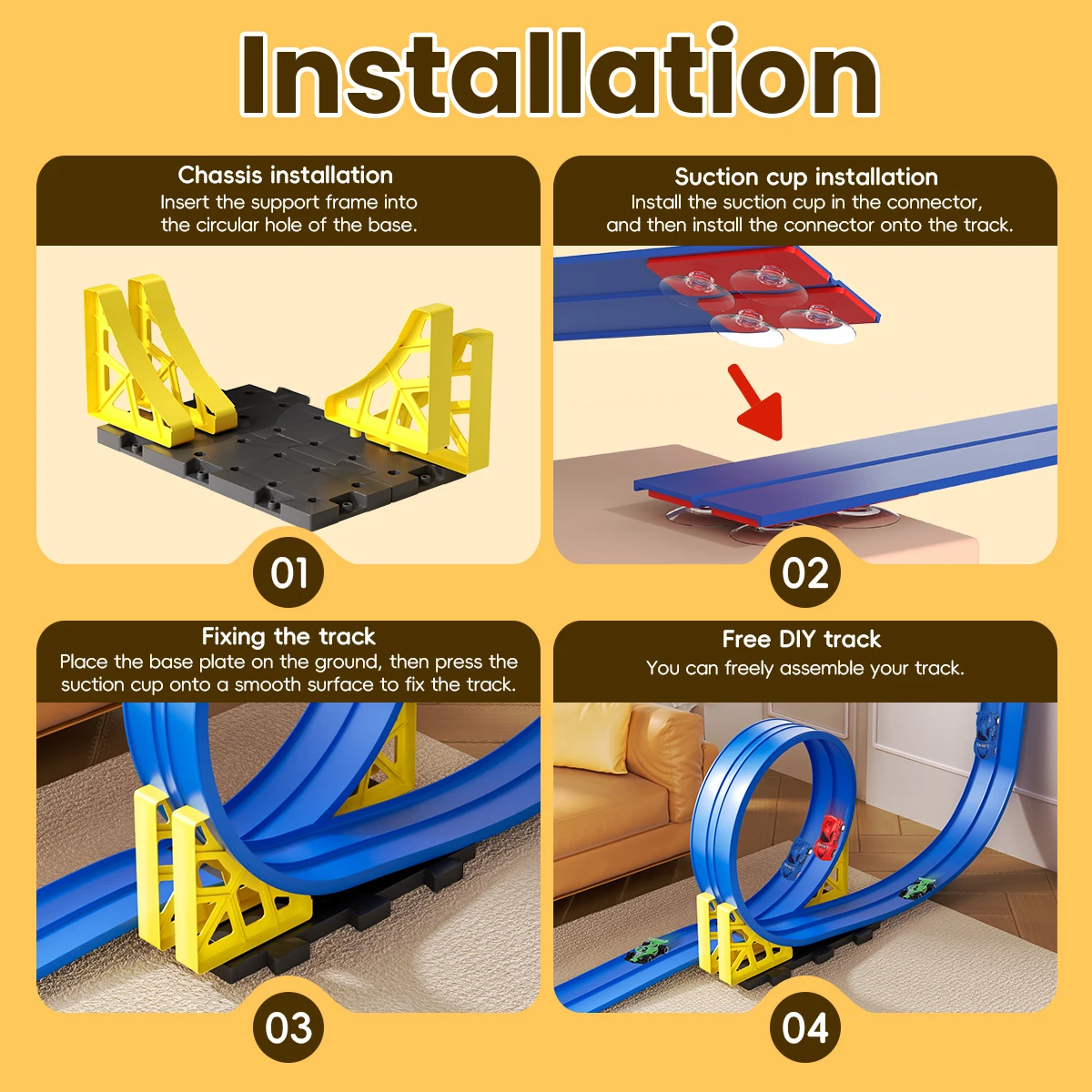 Installation

Chassis installation
Insert the support frame into the circular hole of the base.

01

Suction cup installation
Install the suction cup in the connector, and then install the connector onto the track.

02

Fixing the track
Place the base plate on the ground, then press the suction cup onto a smooth surface to fix the track.

03

Free DIY track
You can freely assemble your track.

04