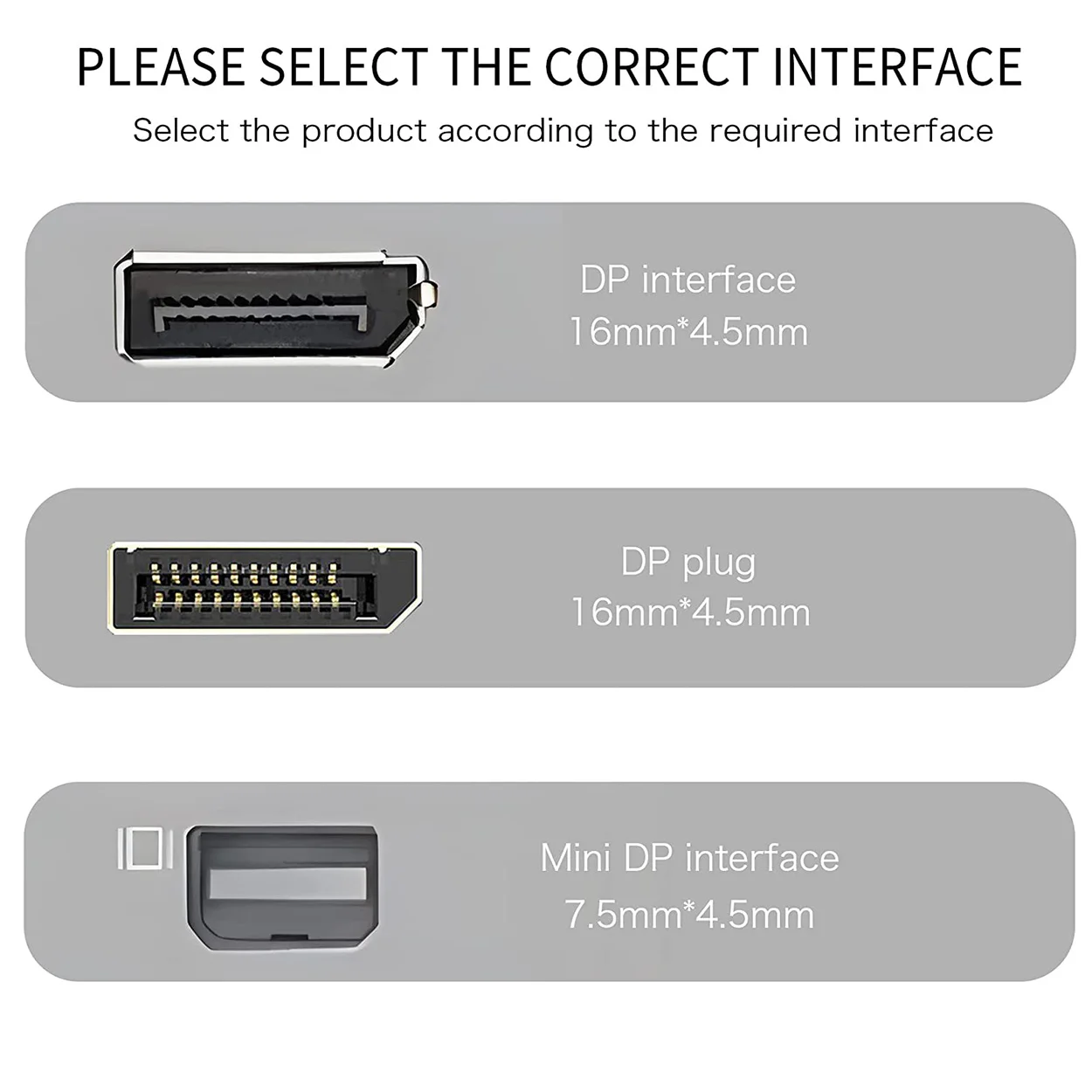 PLEASE SELECT THE CORRECT INTERFACE

Select the product according to the required interface

DP interface
16mm*4.5mm

DP plug
16mm*4.5mm

Mini DP interface
7.5mm*4.5mm