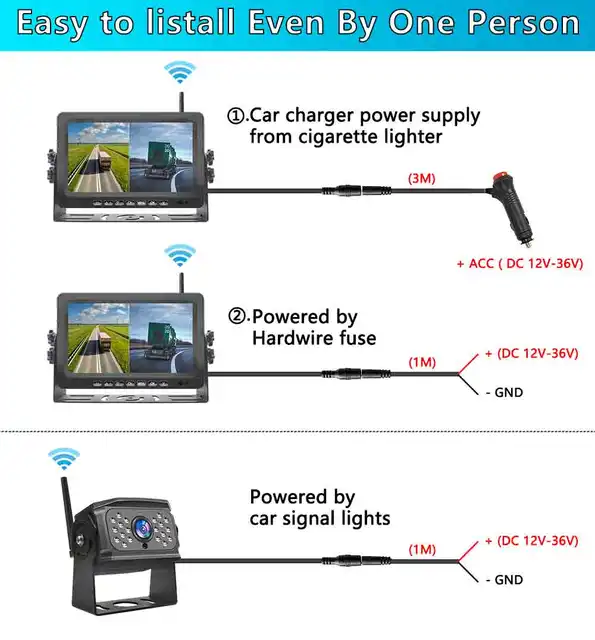 Easy to listall Even By One Person

①.Car charger power supply from cigarette lighter

(3M)

+ ACC ( DC 12V-36V)

②.Powered by Hardwire fuse

(1M)

+ (DC 12V-36V)

- GND

Powered by car signal lights

(1M)

+ (DC 12V-36V)

- GND