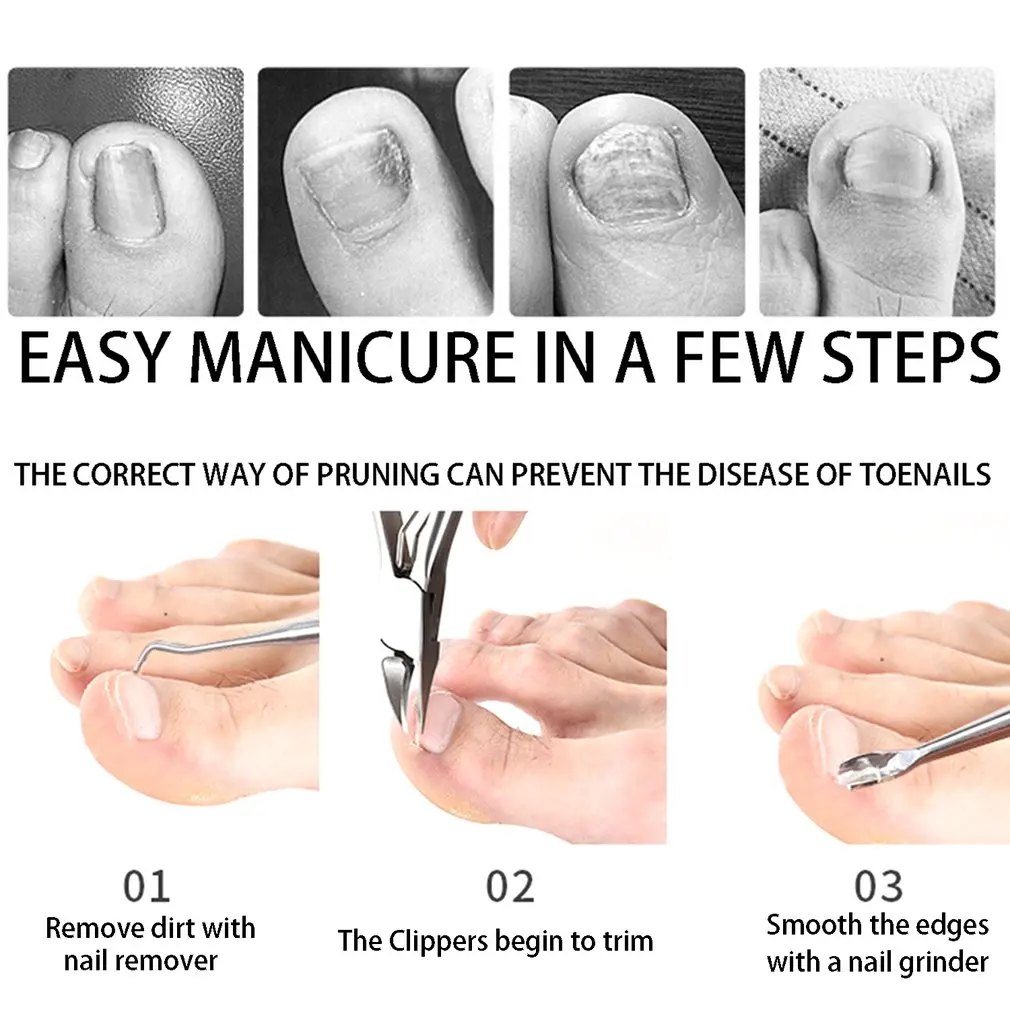 EASY MANICURE IN A FEW STEPS

THE CORRECT WAY OF PRUNING CAN PREVENT THE DISEASE OF TOENAILS

01
Remove dirt with nail remover

02
The Clippers begin to trim

03
Smooth the edges with a nail grinder