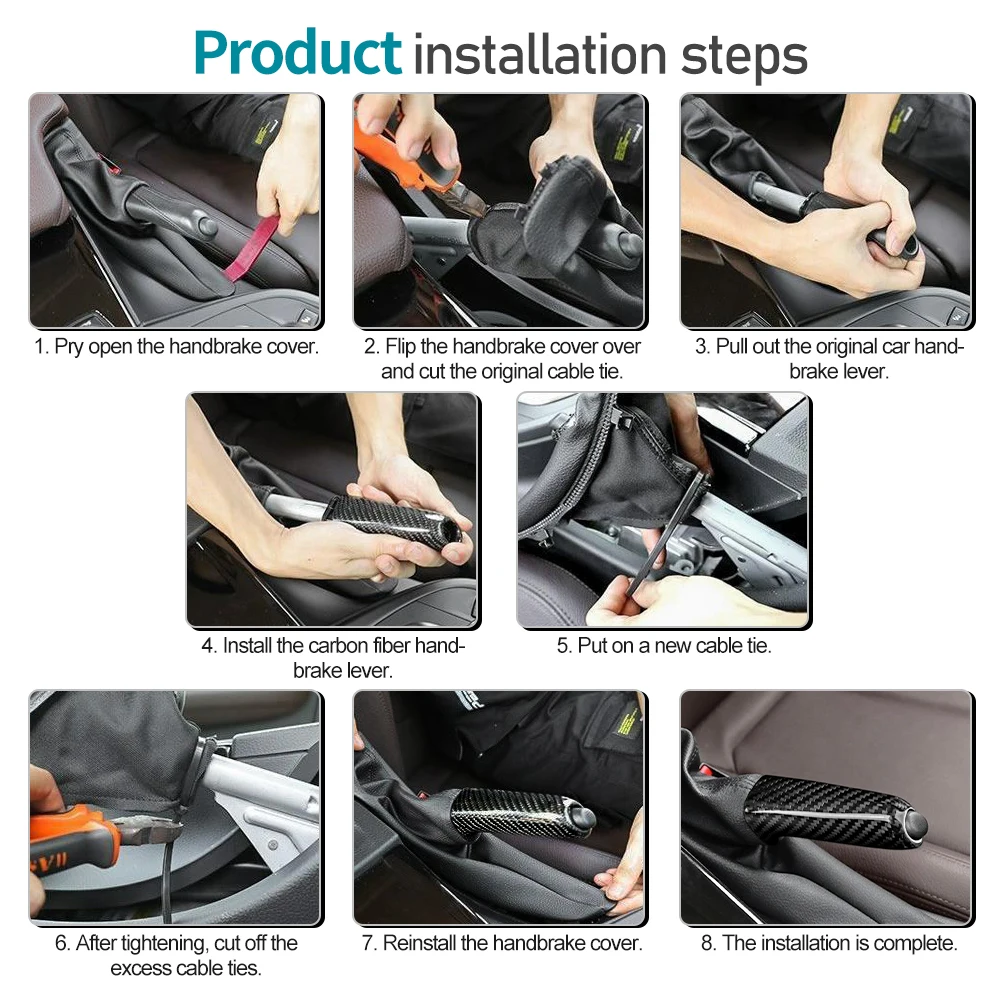 Product installation steps

1. Pry open the handbrake cover.

2. Flip the handbrake cover over and cut the original cable tie.

3. Pull out the original car handbrake lever.

4. Install the carbon fiber handbrake lever.

5. Put on a new cable tie.

6. After tightening, cut off the excess cable ties.

7. Reinstall the handbrake cover.

8. The installation is complete.