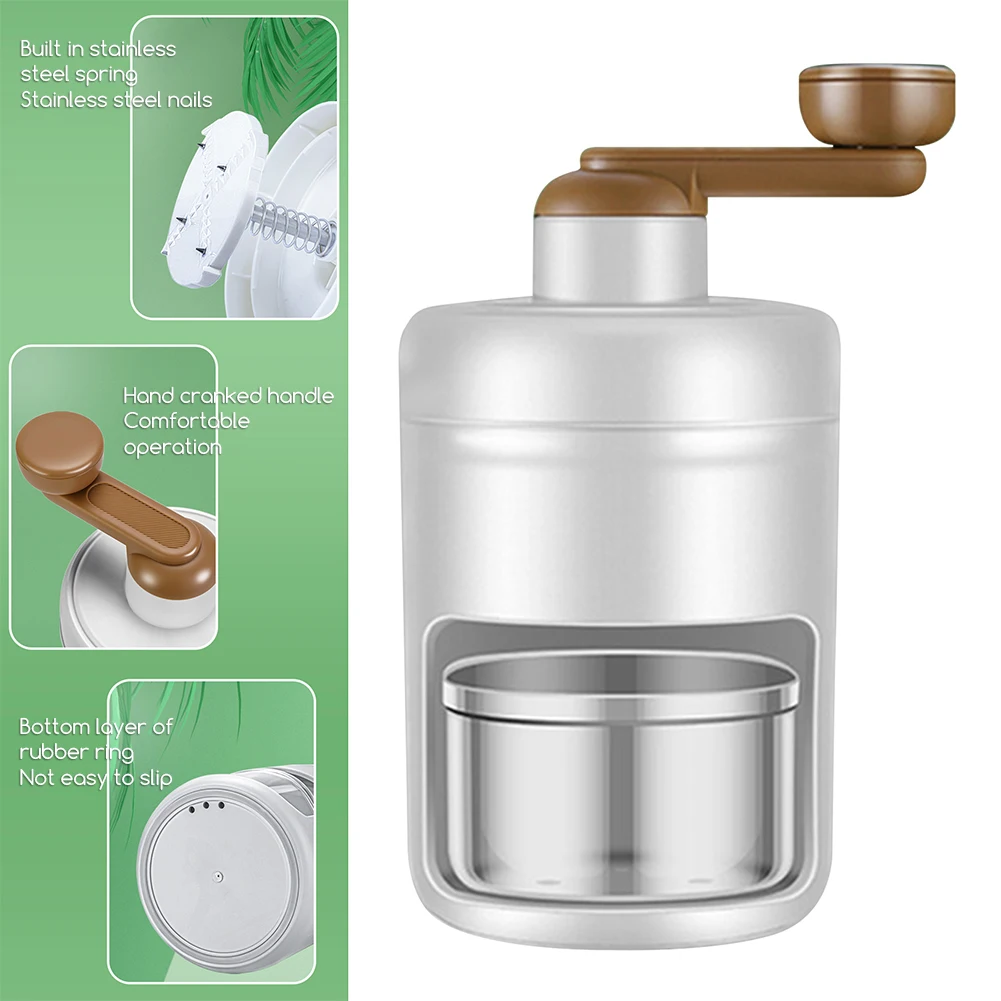 Built in stainless steel spring
Stainless steel nails

Hand cranked handle
Comfortable operation

Bottom layer of rubber ring
Not easy to slip