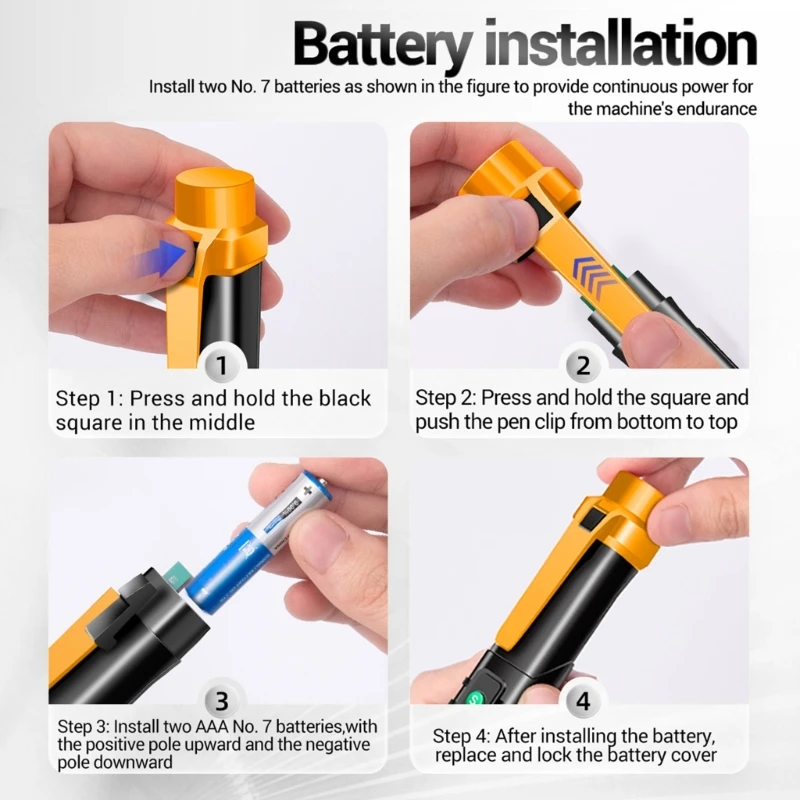 Battery installation

Install two No. 7 batteries as shown in the figure to provide continuous power for the machine's endurance

1

Step 1: Press and hold the black square in the middle

2

Step 2: Press and hold the square and push the pen clip from bottom to top

3

Step 3: Install two AAA No. 7 batteries,with the positive pole upward and the negative pole downward

4

Step 4: After installing the battery, replace and lock the battery cover