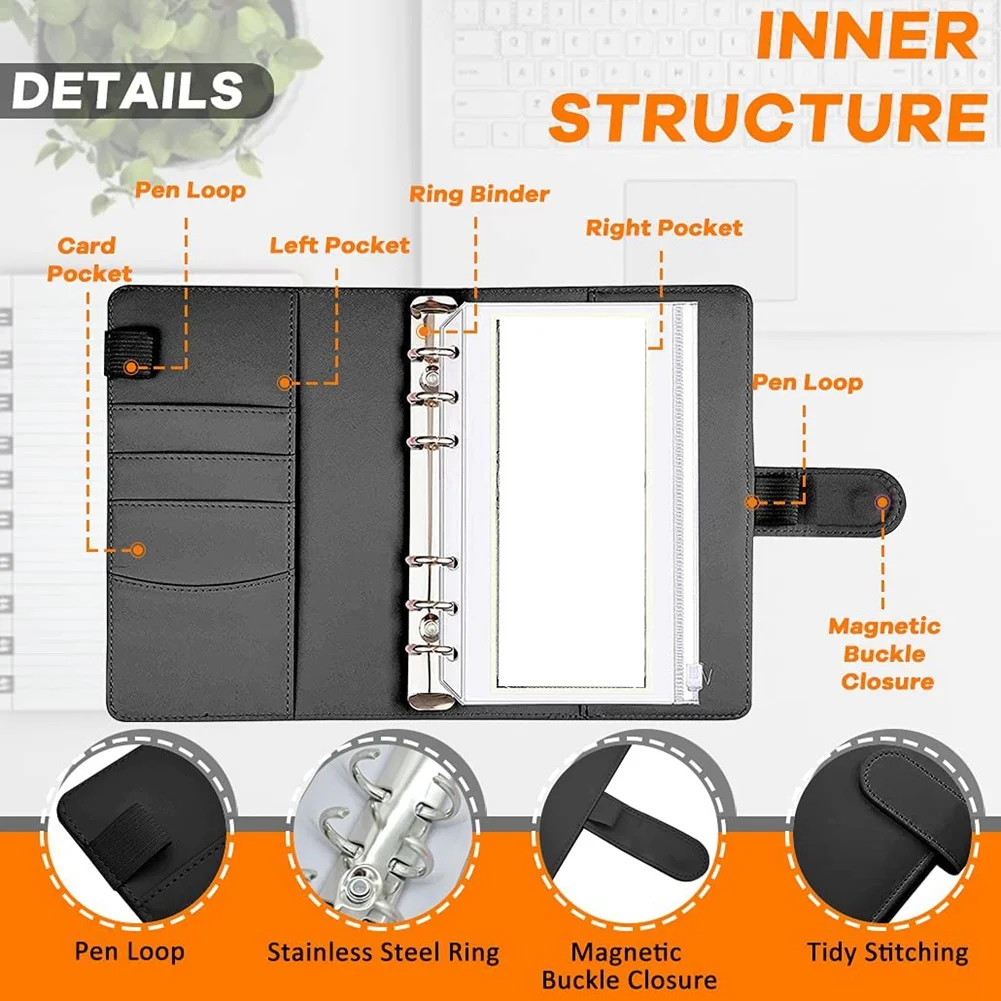 DETAILS

INNER STRUCTURE

Pen Loop

Card Pocket

Left Pocket

Ring Binder

Right Pocket

Pen Loop

Magnetic Buckle Closure

Pen Loop

Stainless Steel Ring

Magnetic Buckle Closure

Tidy Stitching