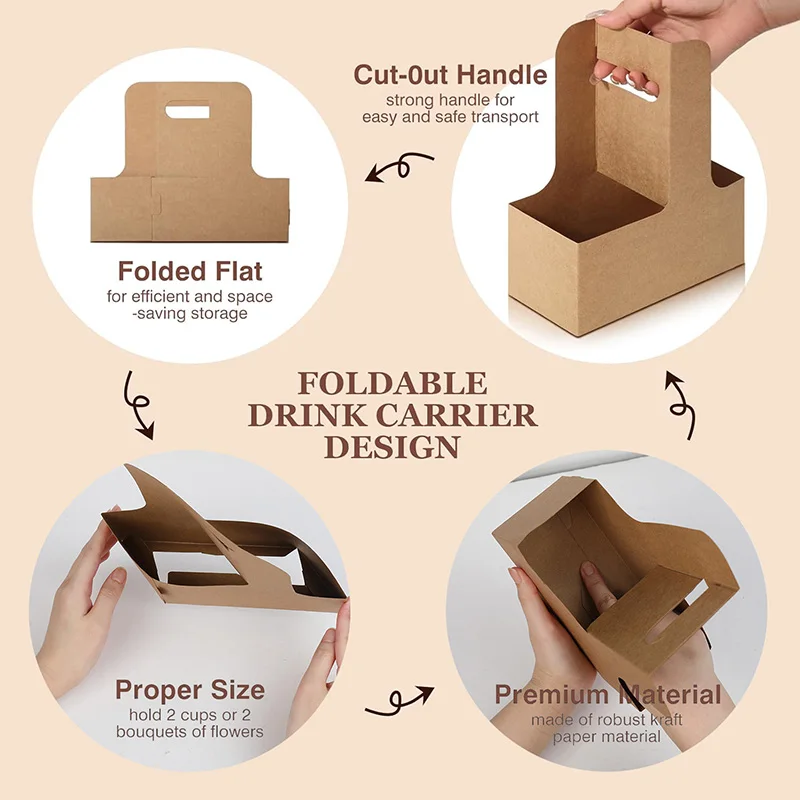 Cut-0ut Handle
strong handle for easy and safe transport

Folded Flat
for efficient and space -saving storage

FOLDABLE DRINK CARRIER DESIGN

Proper Size
hold 2 cups or 2 bouquets of flowers

Premium Material
made of robust kraft paper material