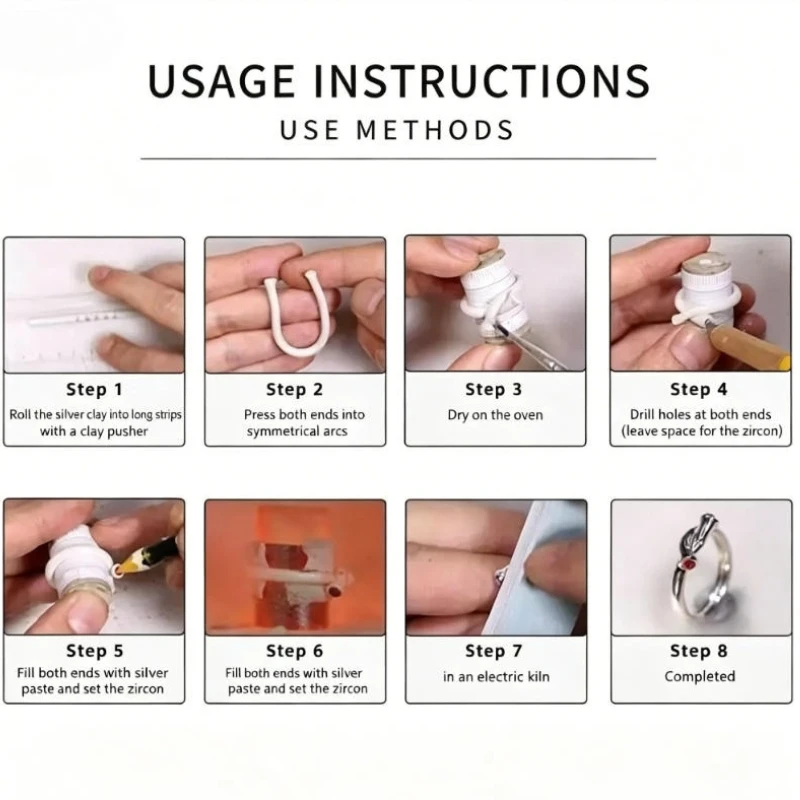 USAGE INSTRUCTIONS
USE METHODS

Step 1
Roll the silver clay into long strips with a clay pusher

Step 2
Press both ends into symmetrical arcs

Step 3
Dry on the oven

Step 4
Drill holes at both ends (leave space for the zircon)

Step 5
Fill both ends with silver paste and set the zircon

Step 6
Fill both ends with silver paste and set the zircon

Step 7
in an electric kiln

Step 8
Completed