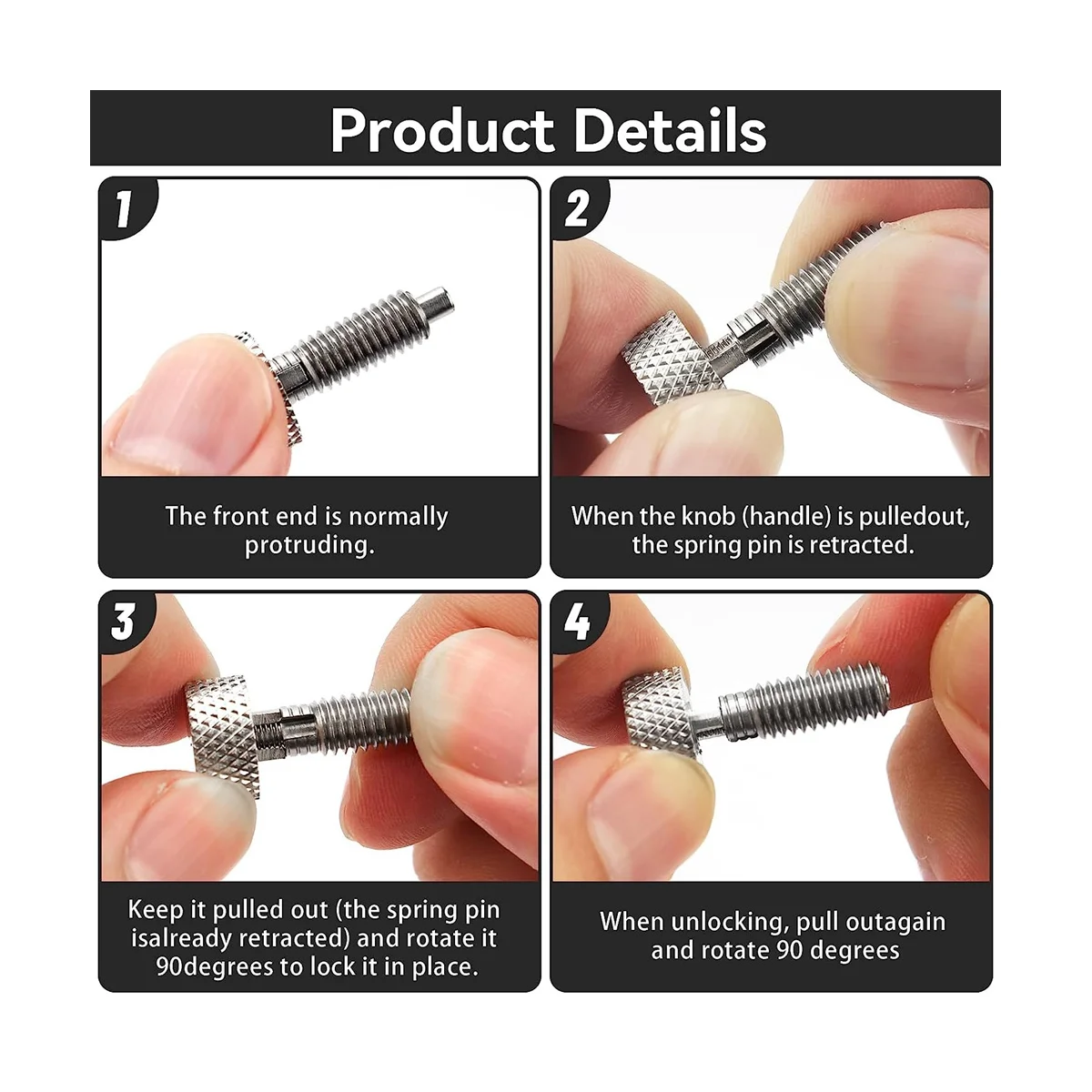 Product Details

1

The front end is normally protruding.

2

When the knob (handle) is pulledout, the spring pin is retracted.

3

Keep it pulled out (the spring pin isalready retracted) and rotate it 90degrees to lock it in place.

4

When unlocking, pull outagain and rotate 90 degrees