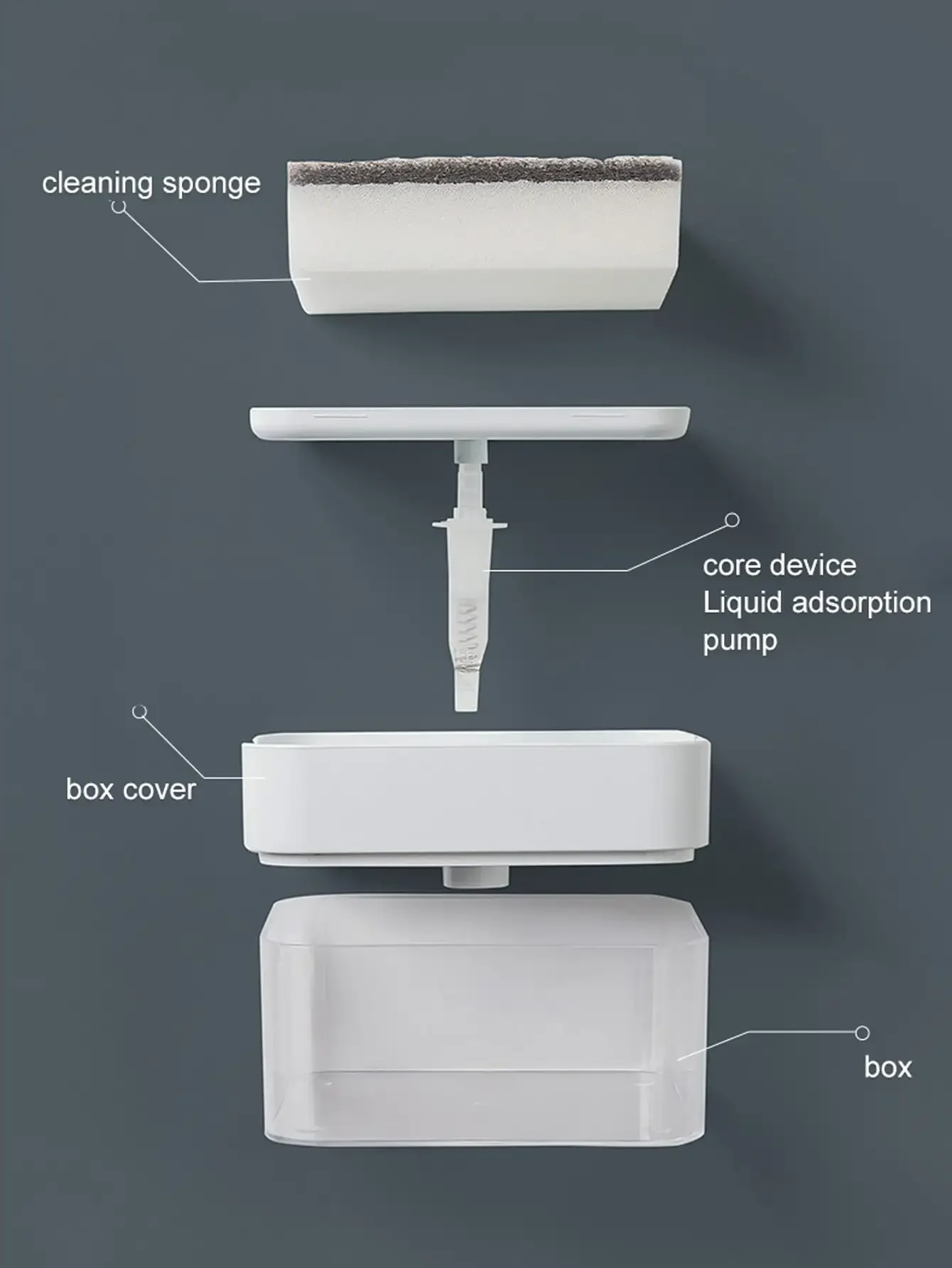 cleaning sponge

core device
Liquid adsorption
pump

box cover

box