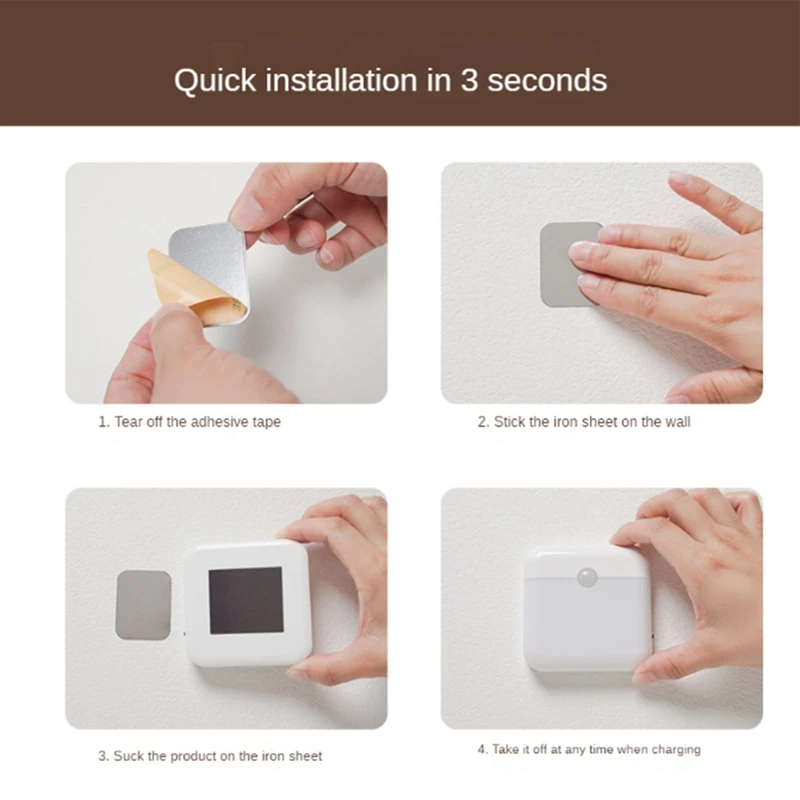 Quick installation in 3 seconds

1. Tear off the adhesive tape

2. Stick the iron sheet on the wall

3. Suck the product on the iron sheet

4. Take it off at any time when charging