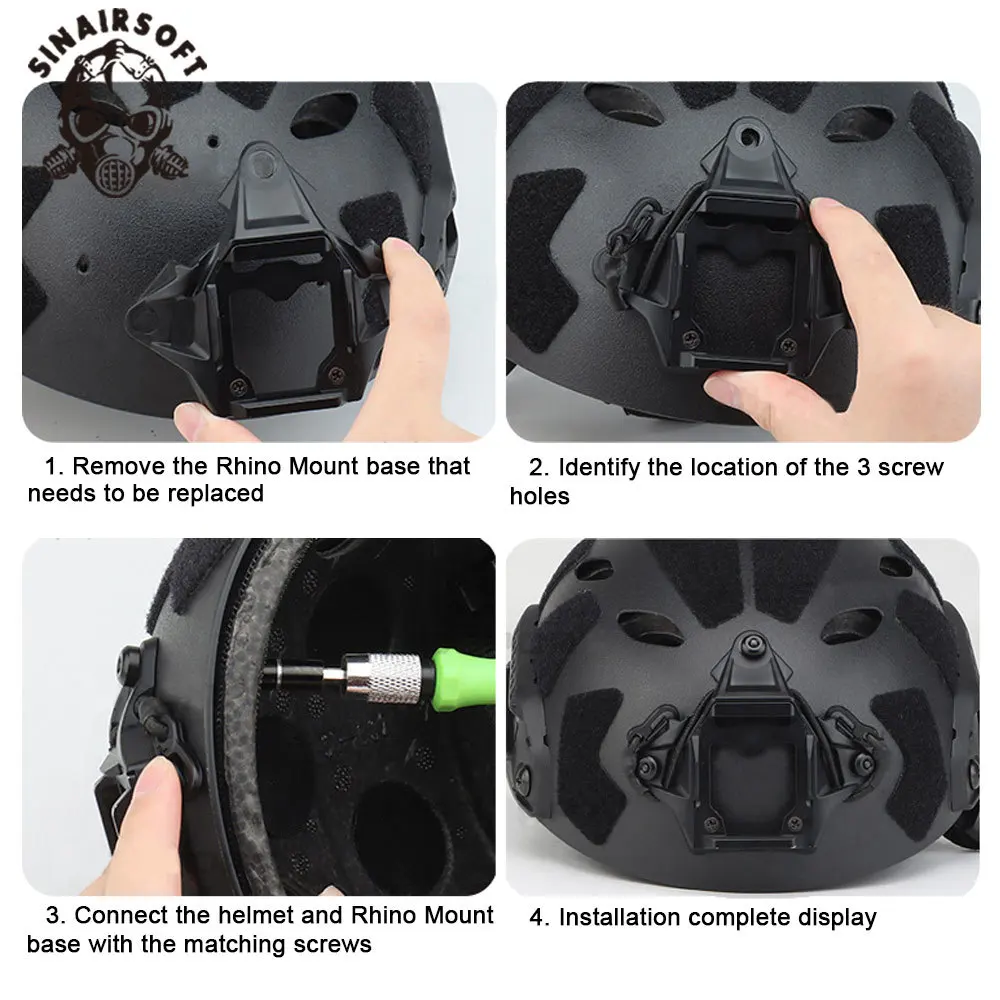 SINAIRSOFT

1. Remove the Rhino Mount base that needs to be replaced

2. Identify the location of the 3 screw holes

3. Connect the helmet and Rhino Mount base with the matching screws

4. Installation complete display