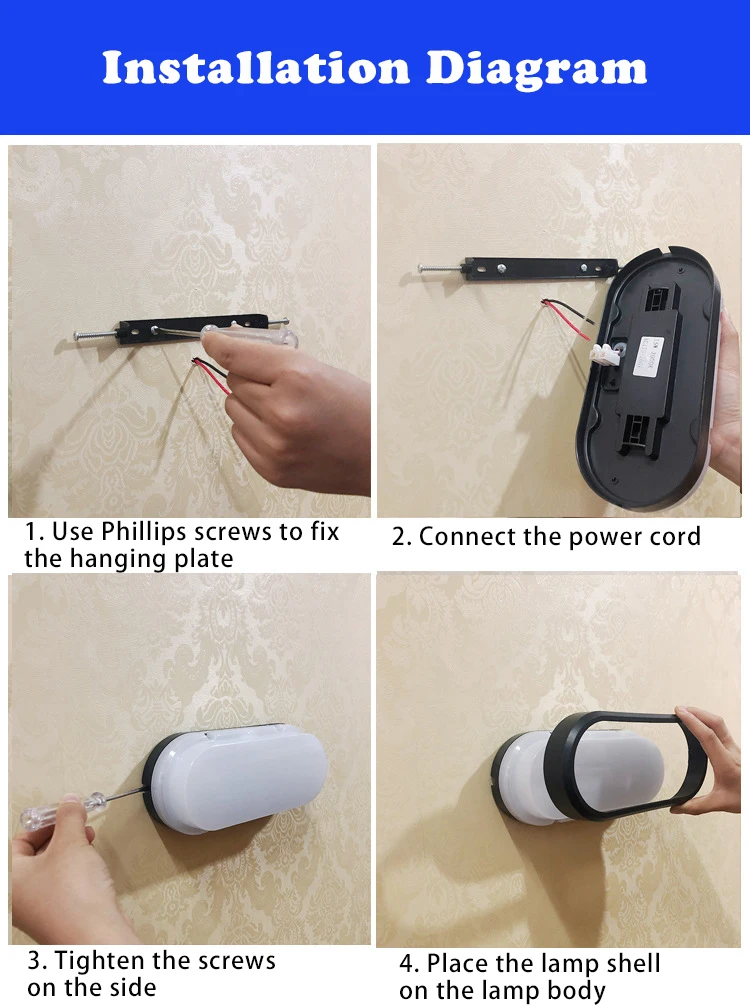 Installation Diagram

1. Use Phillips screws to fix the hanging plate

2. Connect the power cord

3. Tighten the screws on the side

4. Place the lamp shell on the lamp body