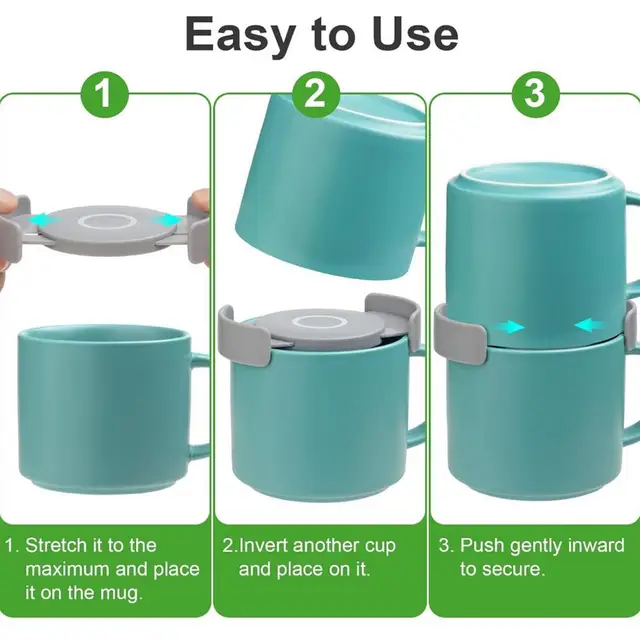 Easy to Use

1

2

3

1. Stretch it to the maximum and place it on the mug.

2.Invert another cup and place on it.

3. Push gently inward to secure.