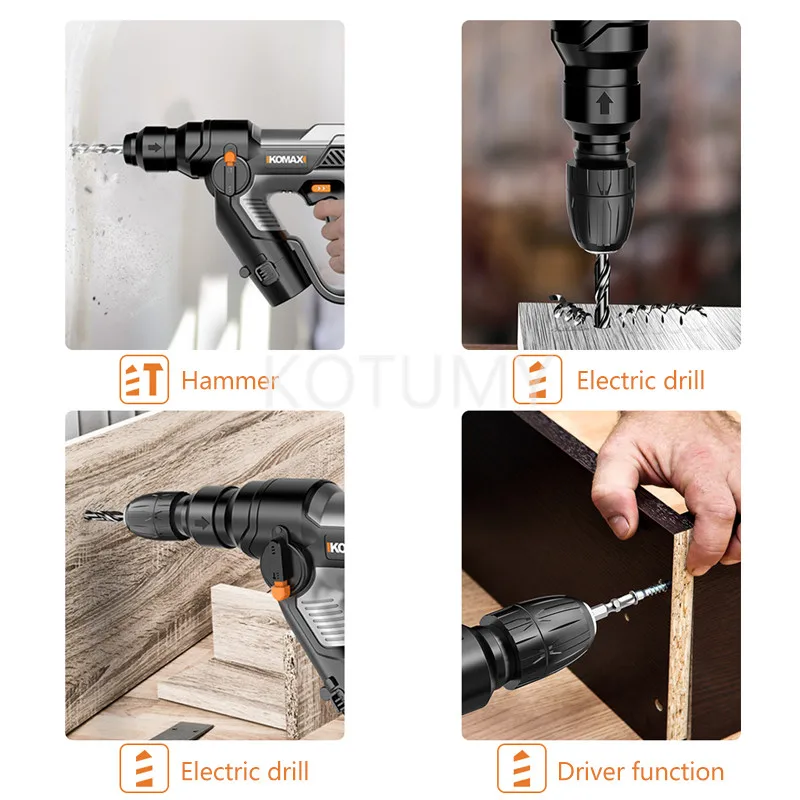 KOMAX

Hammer

Electric drill

KOTUMY

KO

Electric drill

Driver function