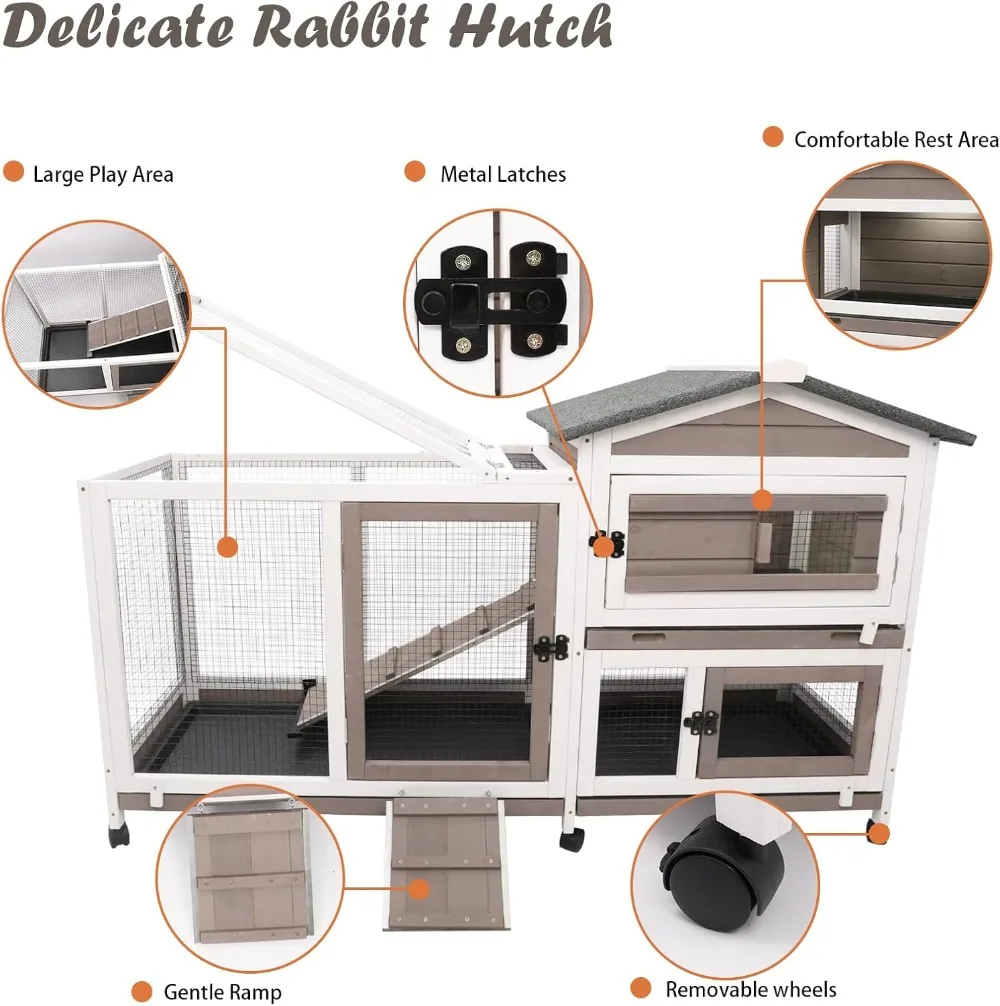 Delicate Rabbit Hutch

Large Play Area

Metal Latches

Comfortable Rest Area

Gentle Ramp

Removable wheels