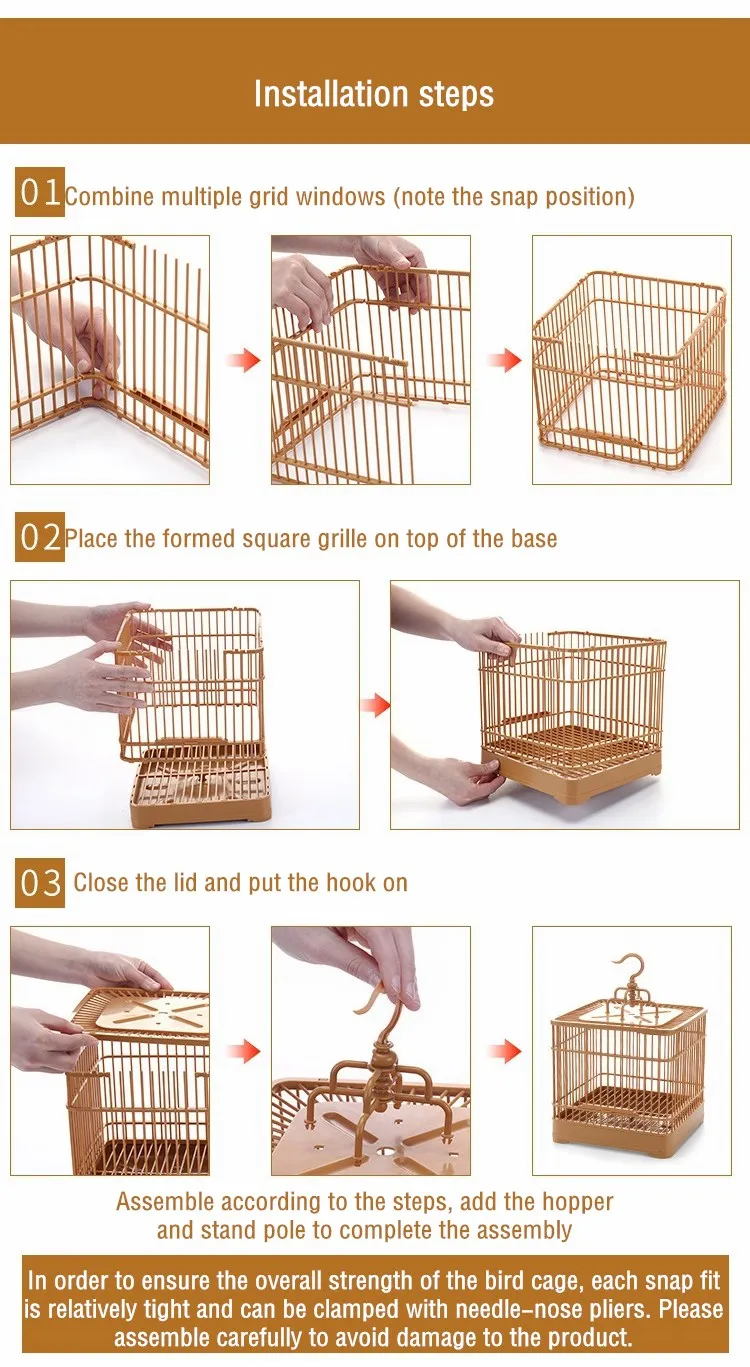 Installation steps

01 Combine multiple grid windows (note the snap position)

02 Place the formed square grille on top of the base

03 Close the lid and put the hook on

Assemble according to the steps, add the hopper and stand pole to complete the assembly

In order to ensure the overall strength of the bird cage, each snap fit is relatively tight and can be clamped with needle-nose pliers. Please assemble carefully to avoid damage to the product.